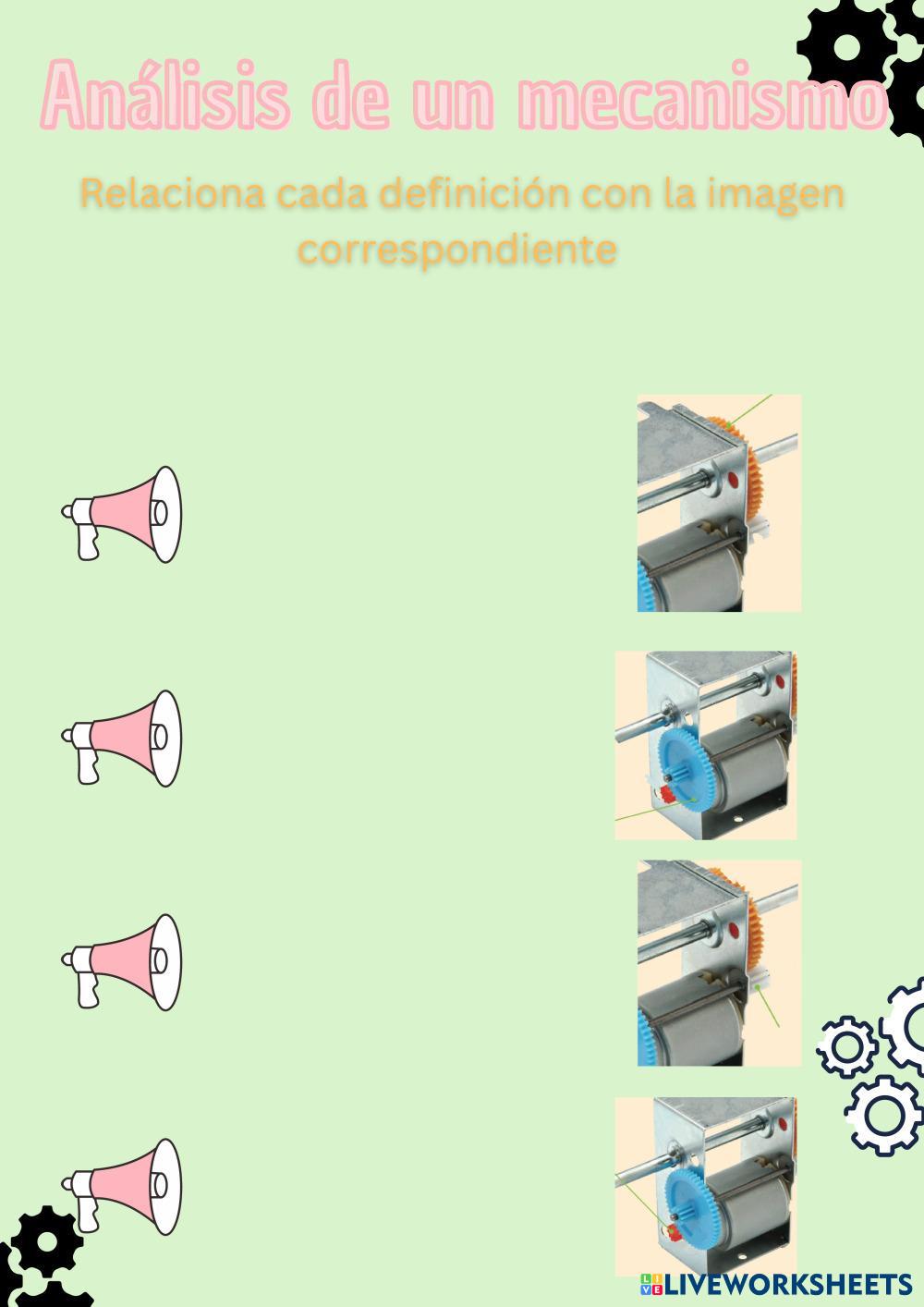 Análisis de un mecanismo

Relaciona cada definición con la imagen correspondiente

LIVEWORKSHEETS