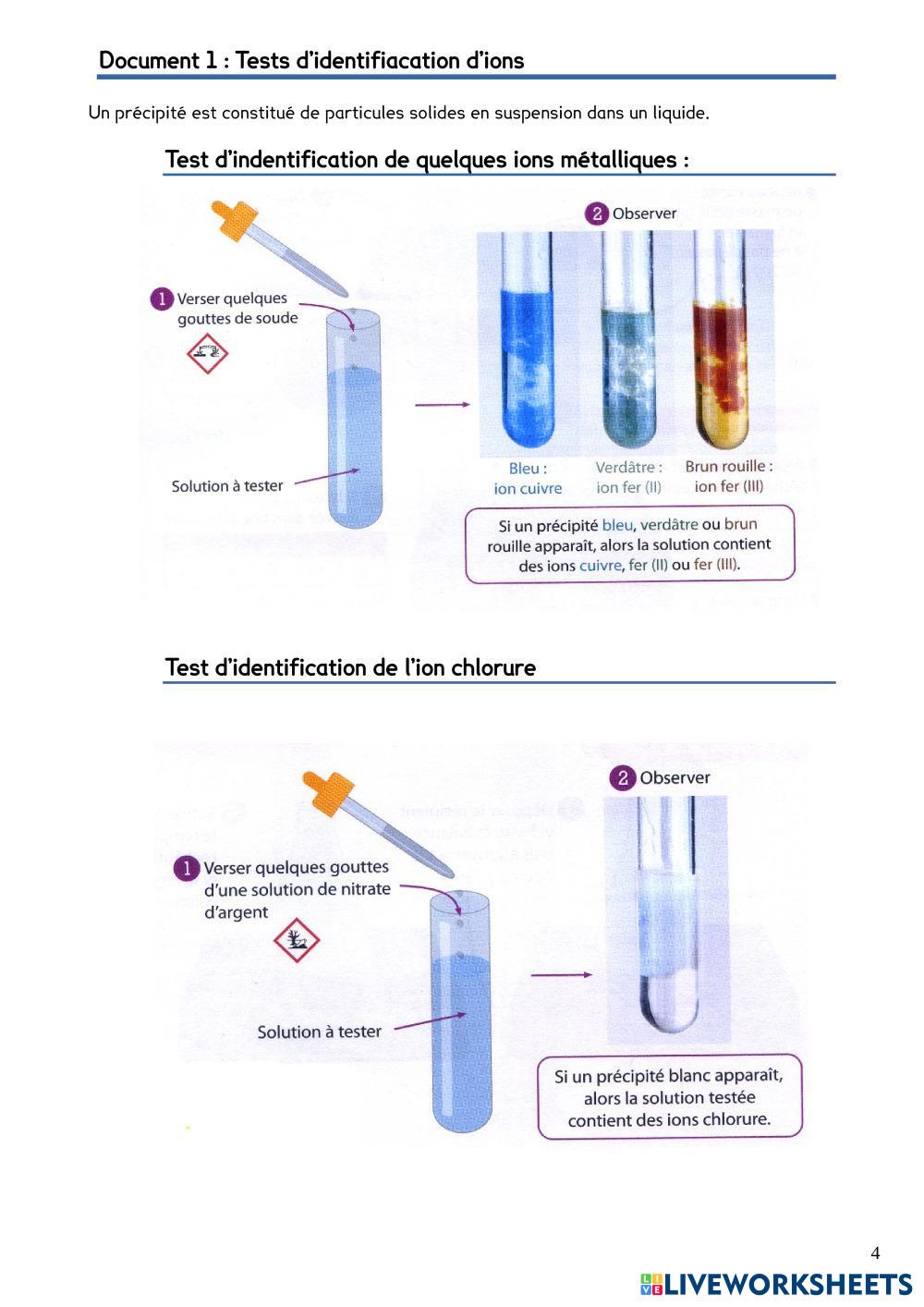 Document 1 : Tests d'identifiacation d'ions

Un précipité est constitué de particules solides en suspension dans un liquide.

Test d'indentification de quelques ions métalliques :

1 Verser quelques gouttes de soude

Solution à tester

2 Observer

Bleu : ion cuivre

Verdâtre : ion fer (II)

Brun rouille : ion fer (III)

Si un précipité bleu, verdâtre ou brun rouille apparaît, alors la solution contient des ions cuivre, fer (II) ou fer (III).

Test d'identification de l'ion chlorure

1 Verser quelques gouttes d'une solution de nitrate d'argent

Solution à tester

2 Observer

Si un précipité blanc apparaît, alors la solution testée contient des ions chlorure.

4

LIVEWORKSHEETS