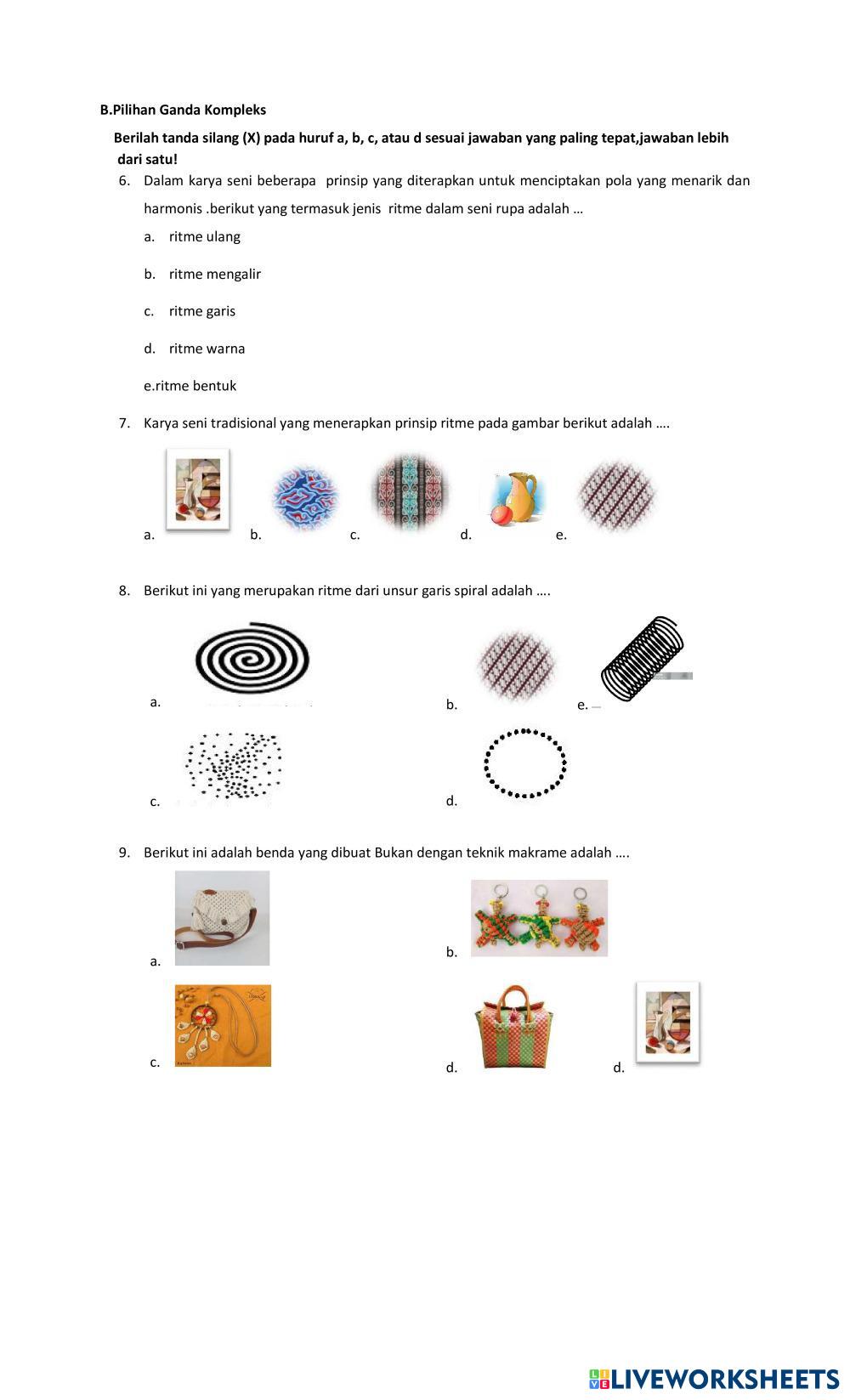 B.Pilihan Ganda Kompleks

Berilah tanda silang (X) pada huruf a, b, c, atau d sesuai jawaban yang paling tepat,jawaban lebih dari satu!

6. Dalam karya seni beberapa prinsip yang diterapkan untuk menciptakan pola yang menarik dan harmonis .berikut yang termasuk jenis ritme dalam seni rupa adalah …

a. ritme ulang

b. ritme mengalir

c. ritme garis

d. ritme warna

e.ritme bentuk

7. Karya seni tradisional yang menerapkan prinsip ritme pada gambar berikut adalah ….

a. b. c. d. e.

8. Berikut ini yang merupakan ritme dari unsur garis spiral adalah ….

a. b. e.

c. d.

9. Berikut ini adalah benda yang dibuat Bukan dengan teknik makrame adalah ….

a. b.

c. d. d.

LIVEWORKSHEETS