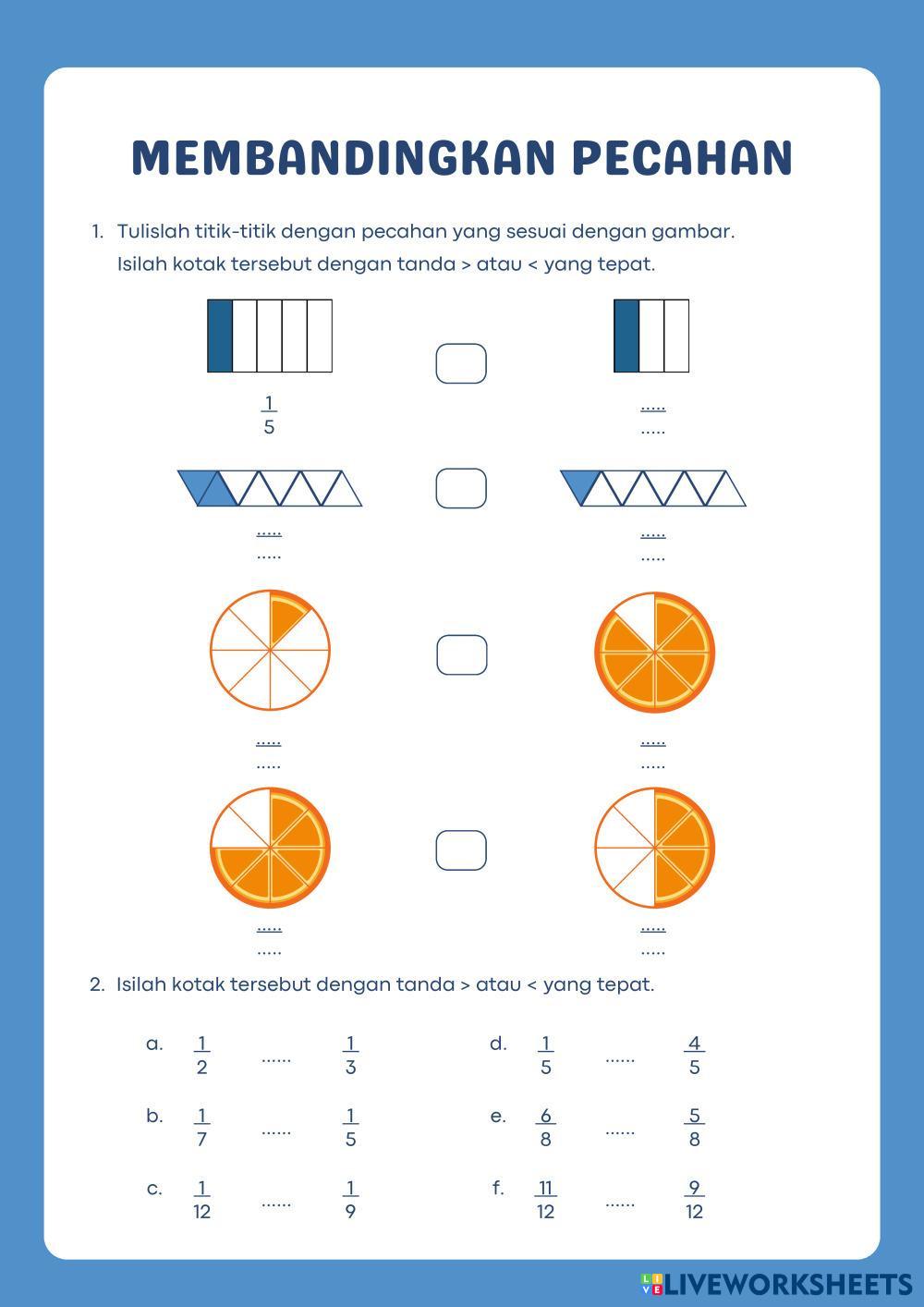 MEMBANDINGKAN PECAHAN

1. Tulislah titik-titik dengan pecahan yang sesuai dengan gambar. Isilah kotak tersebut dengan tanda > atau < yang tepat.

$\frac{1}{5}$ $\frac{.....}{.....}$

$\frac{.....}{.....}$ $\frac{.....}{.....}$

$\frac{.....}{.....}$ $\frac{.....}{.....}$

$\frac{.....}{.....}$ $\frac{.....}{.....}$

2. Isilah kotak tersebut dengan tanda > atau < yang tepat.

a. $\frac{1}{2}$ ...... $\frac{1}{3}$

b. $\frac{1}{7}$ ...... $\frac{1}{5}$

c. $\frac{1}{12}$ ...... $\frac{1}{9}$

d. $\frac{1}{5}$ ...... $\frac{4}{5}$

e. $\frac{6}{8}$ ...... $\frac{5}{8}$

f. $\frac{11}{12}$ ...... $\frac{9}{12}$

LIVEWORKSHEETS