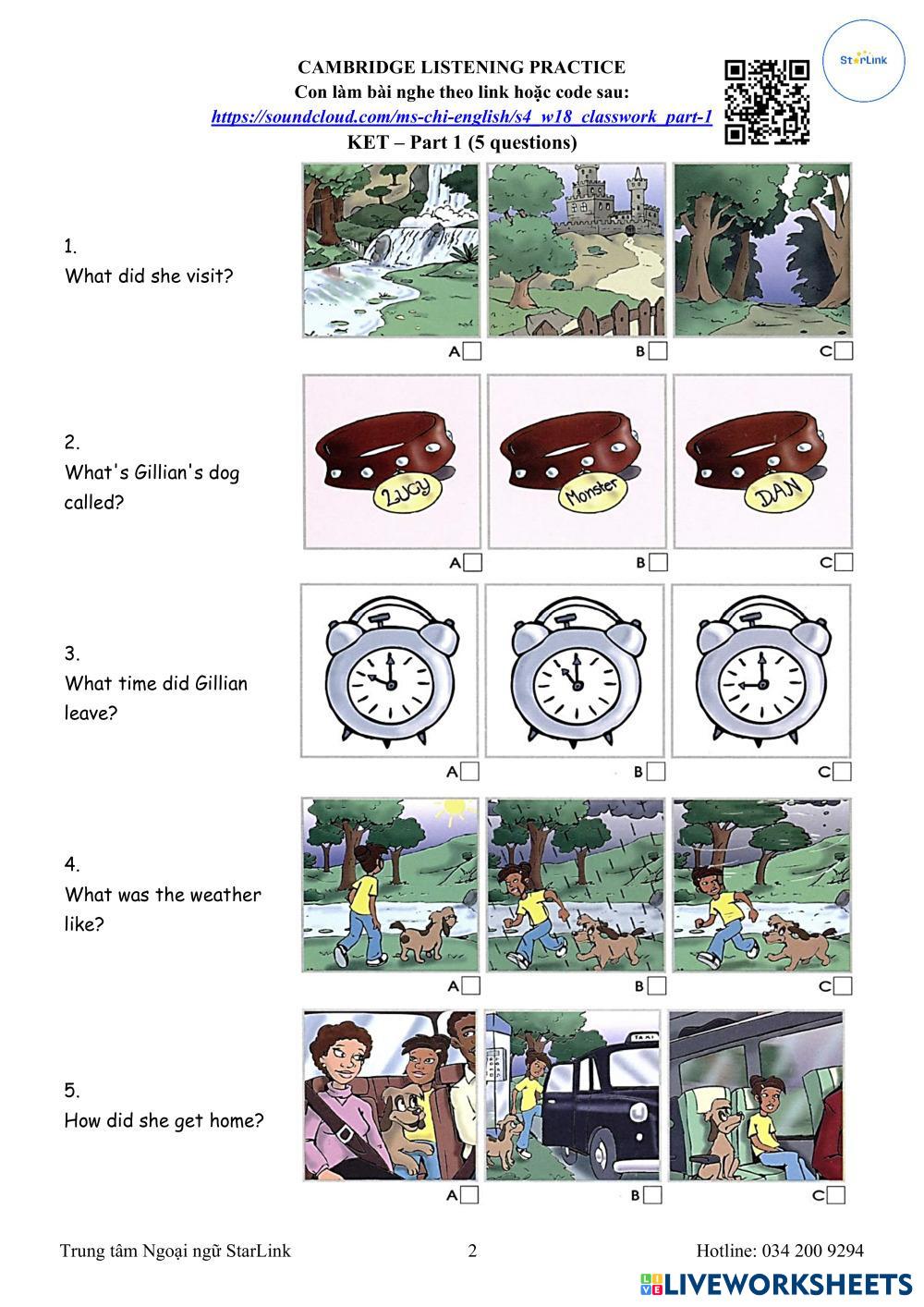 StarLink

CAMBRIDGE LISTENING PRACTICE
Con làm bài nghe theo link hoặc code sau:
https://soundcloud.com/ms-chi-english/s4_w18_classwork_part-1
KET – Part 1 (5 questions)

1.
What did she visit?

A B C

2.
What's Gillian's dog called?

LUCY Monster DAN

A B C

3.
What time did Gillian leave?

A B C

4.
What was the weather like?

A B C

5.
How did she get home?

TAXI

A B C

Trung tâm Ngoại ngữ StarLink 2 Hotline: 034 200 9294

LIVEWORKSHEETS