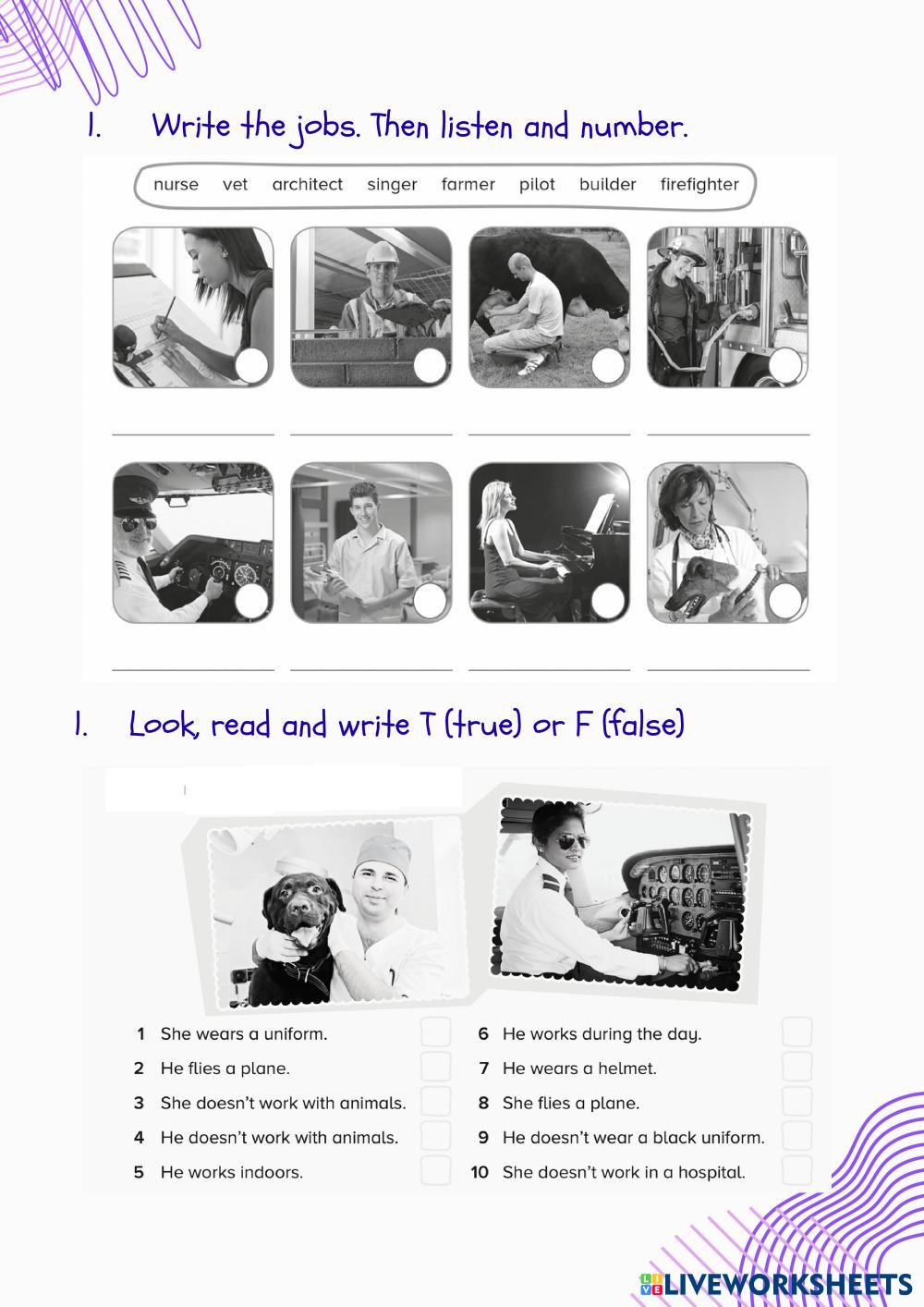 1. Write the jobs. Then listen and number.

nurse vet architect singer farmer pilot builder firefighter

1. Look, read and write T (true) or F (false)

1 She wears a uniform.
2 He flies a plane.
3 She doesn't work with animals.
4 He doesn't work with animals.
5 He works indoors.
6 He works during the day.
7 He wears a helmet.
8 She flies a plane.
9 He doesn't wear a black uniform.
10 She doesn't work in a hospital.

LIVEWORKSHEETS