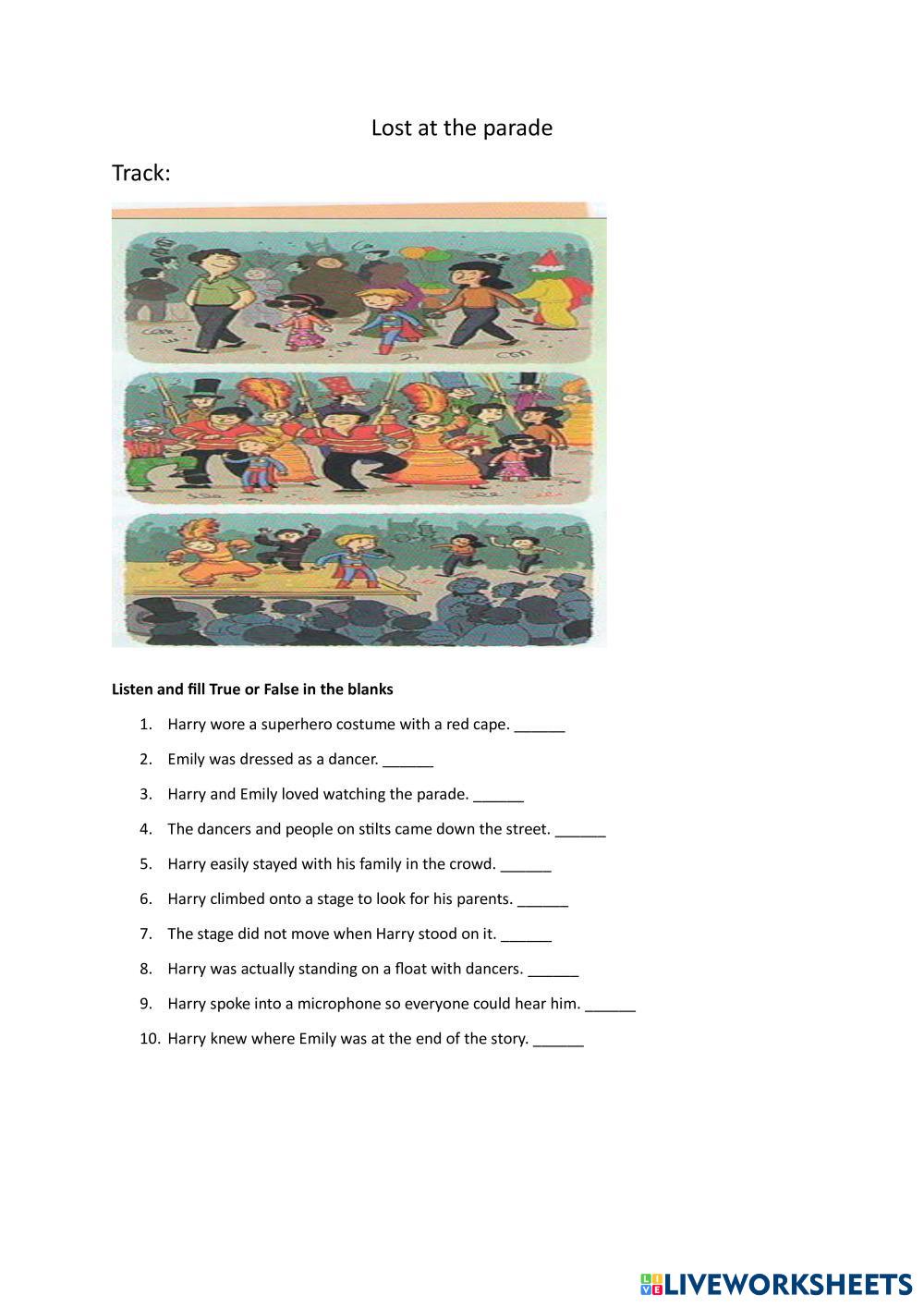 Lost at the parade

Track:

Listen and fill True or False in the blanks

1. Harry wore a superhero costume with a red cape. ______
2. Emily was dressed as a dancer. ______
3. Harry and Emily loved watching the parade. ______
4. The dancers and people on stilts came down the street. ______
5. Harry easily stayed with his family in the crowd. ______
6. Harry climbed onto a stage to look for his parents. ______
7. The stage did not move when Harry stood on it. ______
8. Harry was actually standing on a float with dancers. ______
9. Harry spoke into a microphone so everyone could hear him. ______
10. Harry knew where Emily was at the end of the story. ______

LIVEWORKSHEETS