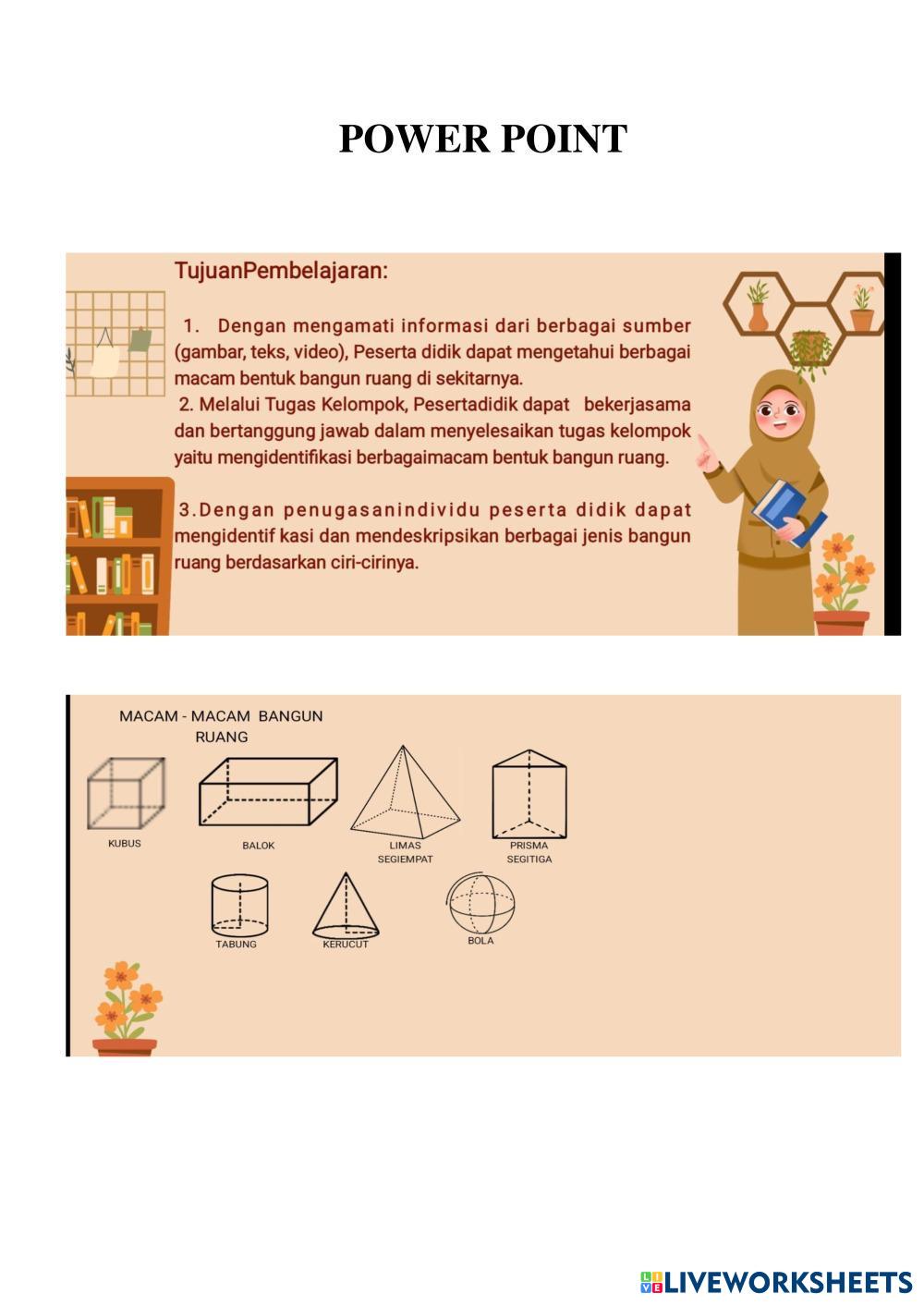 POWER POINT

TujuanPembelajaran:

1. Dengan mengamati informasi dari berbagai sumber (gambar, teks, video), Peserta didik dapat mengetahui berbagai macam bentuk bangun ruang di sekitarnya.
2. Melalui Tugas Kelompok, Pesertadidik dapat bekerjasama dan bertanggung jawab dalam menyelesaikan tugas kelompok yaitu mengidentifikasi berbagaimacam bentuk bangun ruang.

3.Dengan penugasanindividu peserta didik dapat mengidentif kasi dan mendeskripsikan berbagai jenis bangun ruang berdasarkan ciri-cirinya.

MACAM - MACAM BANGUN RUANG

KUBUS

BALOK

LIMAS SEGIEMPAT

PRISMA SEGITIGA

TABUNG

KERUCUT

BOLA

LIVEWORKSHEETS