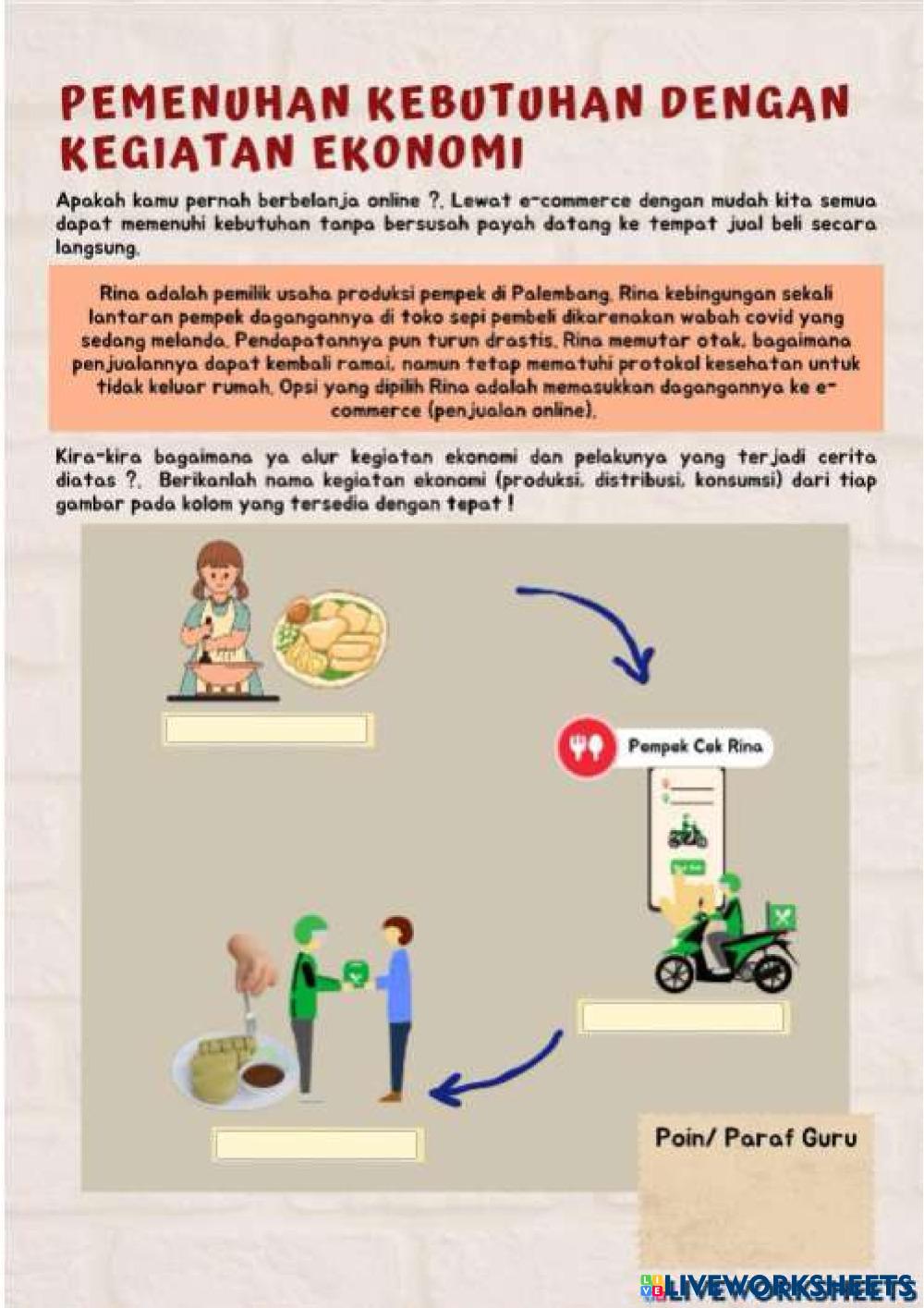 PEMENUHAN KEBUTUHAN DENGAN KEGIATAN EKONOMI

Apakah kamu pernah berbelanja online ?. Lewat e-commerce dengan mudah kita semua dapat memenuhi kebutuhan tanpa bersusah payah datang ke tempat jual beli secara langsung.

Rina adalah pemilik usaha produksi pempek di Palembang. Rina kebingungan sekali lantaran pempek dagangannya di toko sepi pembeli dikarenakan wabah covid yang sedang melanda. Pendapatannya pun turun drastis. Rina memutar otak, bagaimana penjualannya dapat kembali ramai, namun tetap mematuhi protokol kesehatan untuk tidak keluar rumah. Opsi yang dipilih Rina adalah memasukkan dagangannya ke e-commerce (penjualan online).

Kira-kira bagaimana ya alur kegiatan ekonomi dan pelakunya yang terjadi cerita diatas ?. Berikanlah nama kegiatan ekonomi (produksi, distribusi, konsumsi) dari tiap gambar pada kolom yang tersedia dengan tepat !

Pempek Cek Rina

Poin/ Paraf Guru

LIVEWORKSHEETS