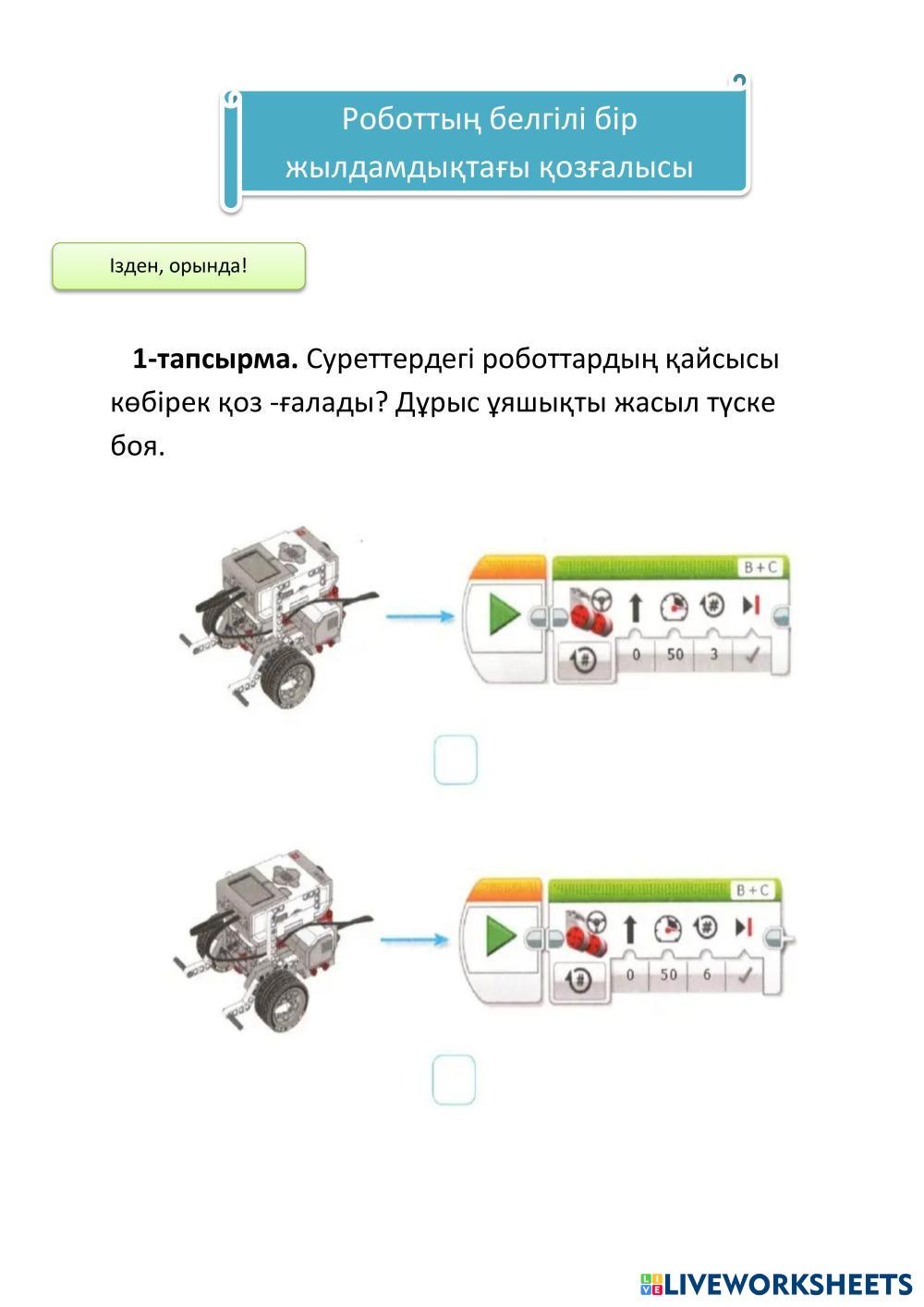 Роботтың белгілі бір жылдамдықтағы қозғалысы

Ізден, орында!

**1-тапсырма.** Суреттердегі роботтардың қайсысы көбірек қоз -ғалады? Дұрыс ұяшықты жасыл түске боя.

B + C
0 50 3

B + C
0 50 6

LIVEWORKSHEETS