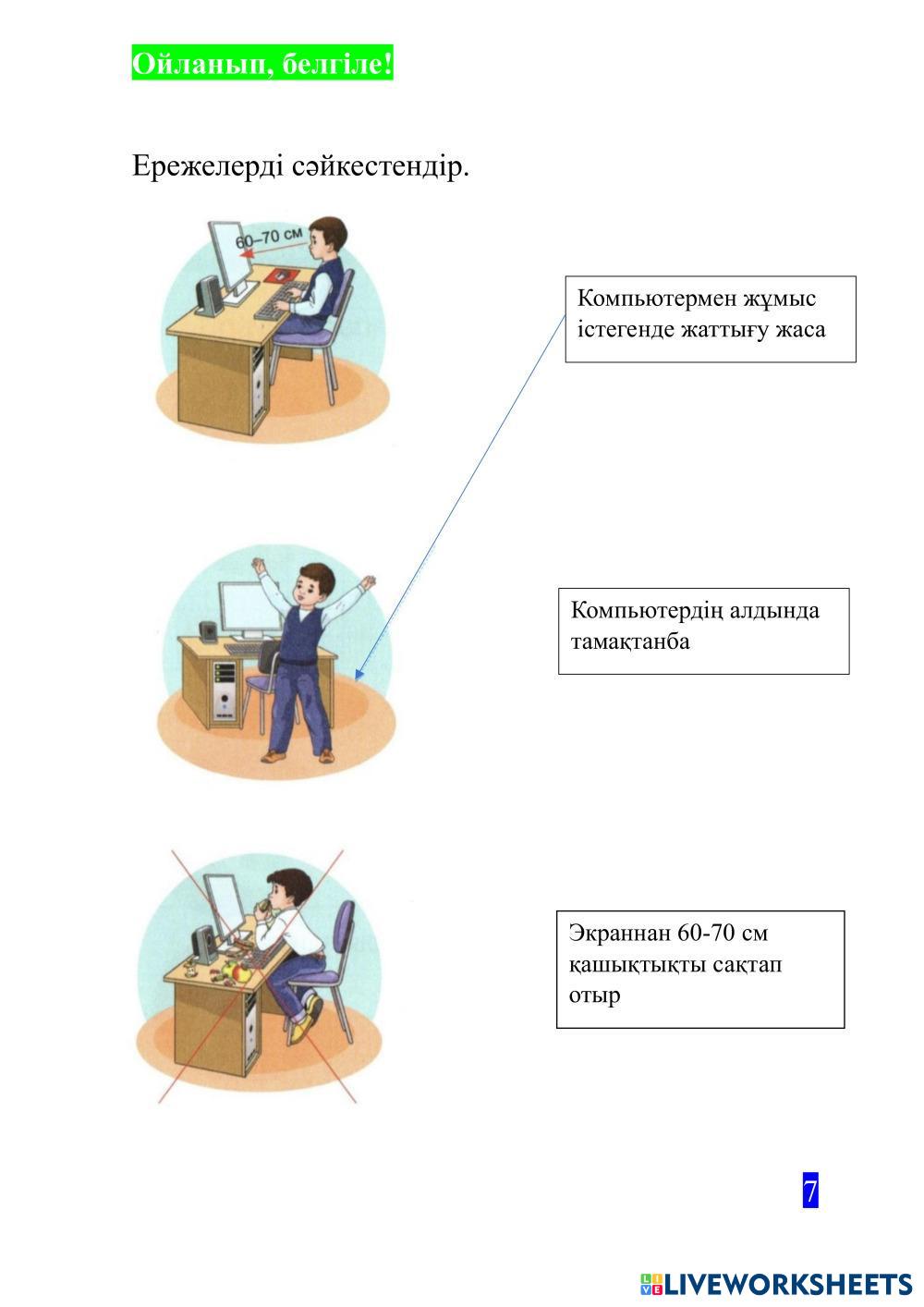 Ойланып, белгіле!

Ережелерді сәйкестендір.

60–70 см

Компьютермен жұмыс істегенде жаттығу жаса

Компьютердің алдында тамақтанба

Экраннан 60-70 см қашықтықты сақтап отыр

7

LIVEWORKSHEETS