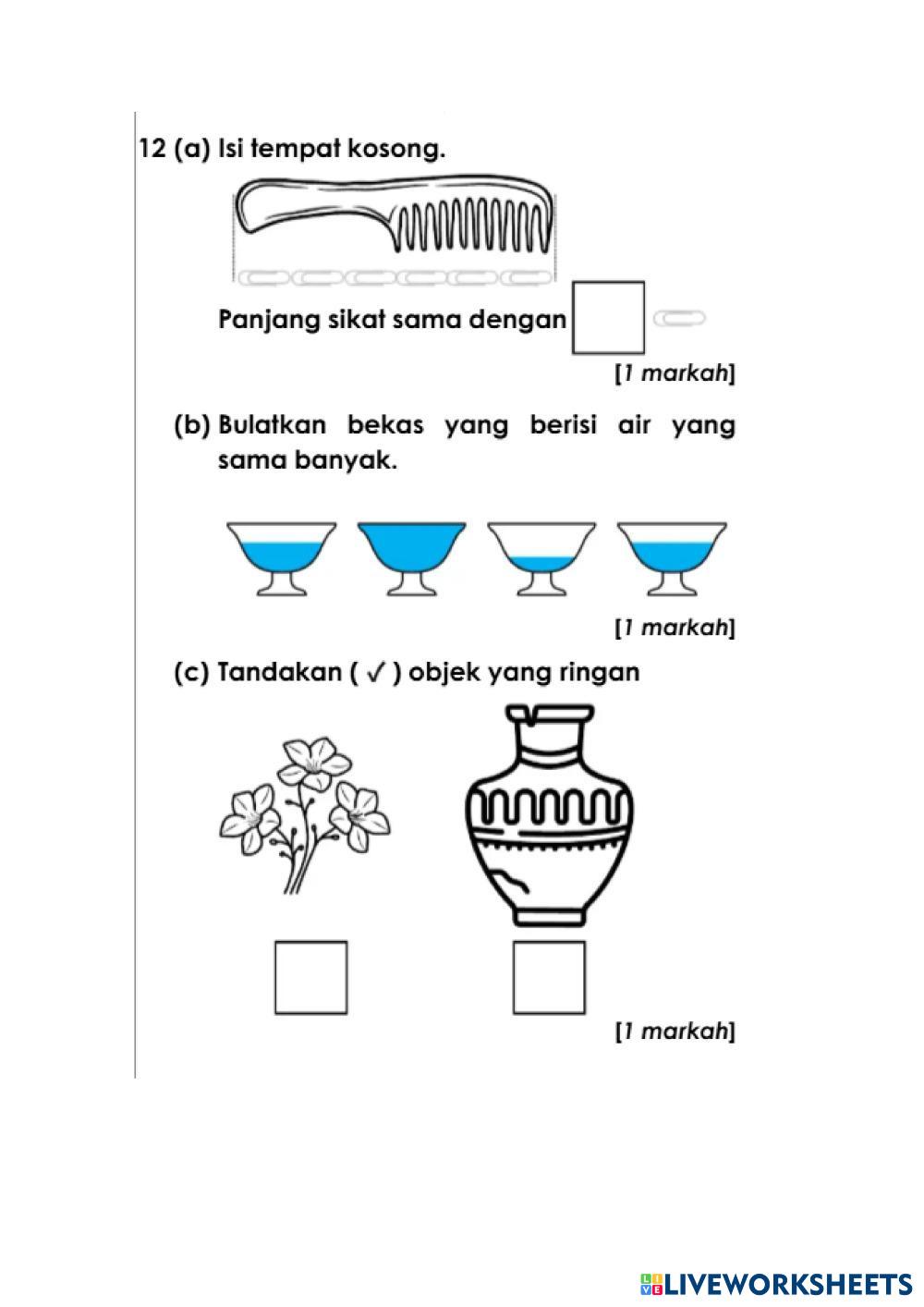 12 (a) Isi tempat kosong.

Panjang sikat sama dengan

[1 markah]

(b) Bulatkan bekas yang berisi air yang sama banyak.

[1 markah]

(c) Tandakan ( ✓ ) objek yang ringan

[1 markah]

LIVEWORKSHEETS