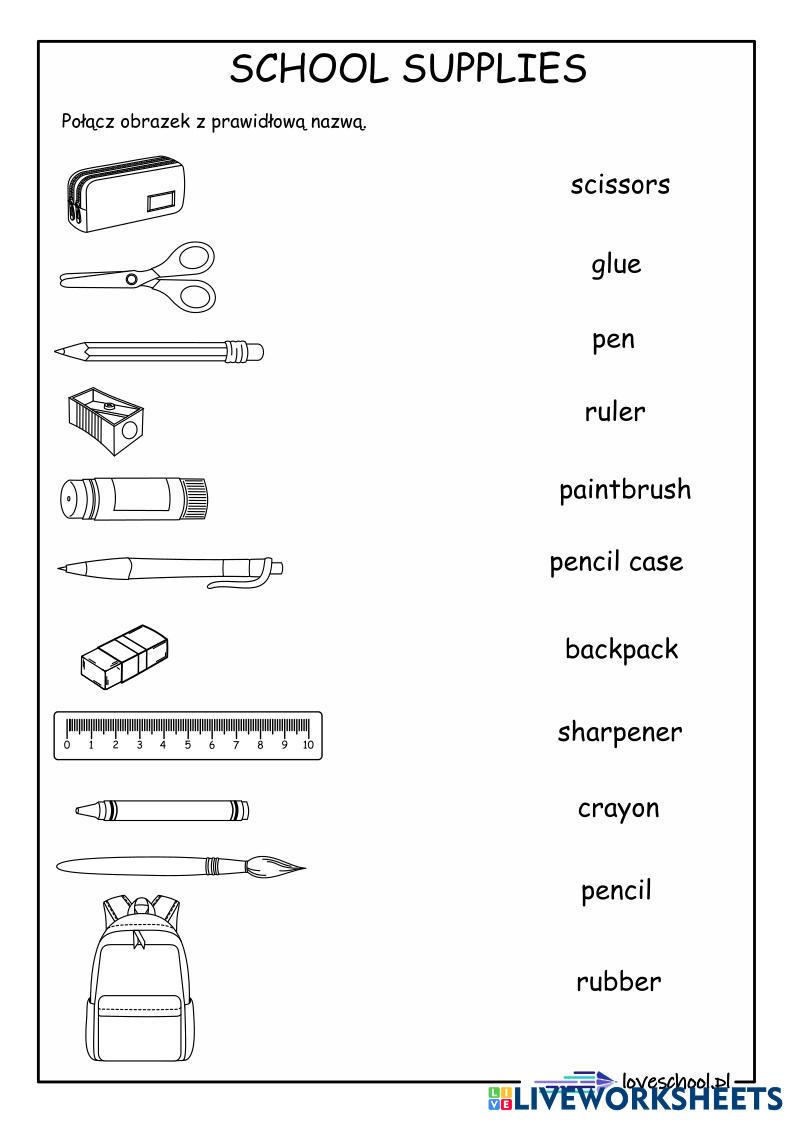 SCHOOL SUPPLIES

Połącz obrazek z prawidłową nazwą.

0 1 2 3 4 5 6 7 8 9 10

scissors

glue

pen

ruler

paintbrush

pencil case

backpack

sharpener

crayon

pencil

rubber

loveschool.pl

LIVEWORKSHEETS