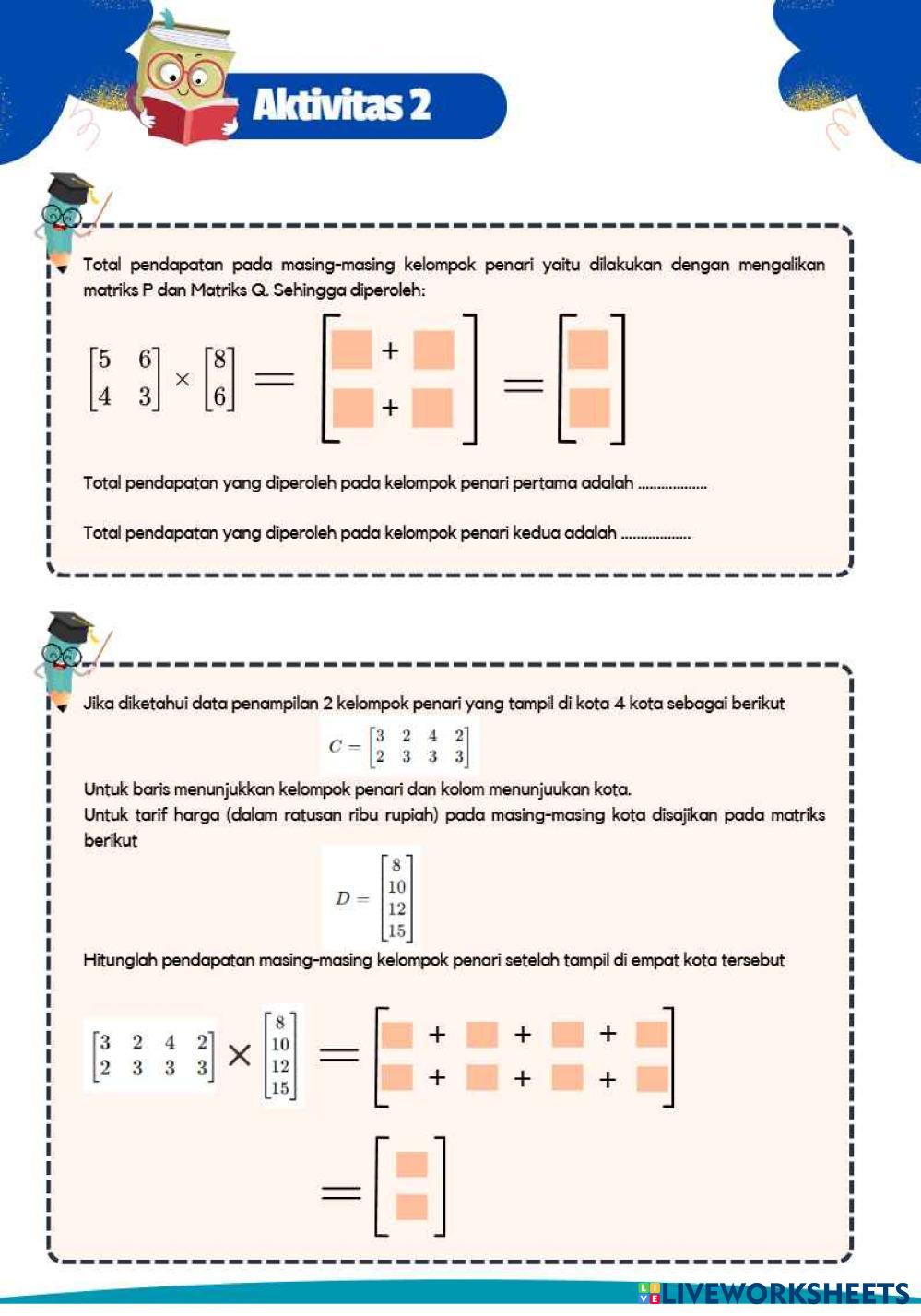 Aktivitas 2

Total pendapatan pada masing-masing kelompok penari yaitu dilakukan dengan mengalikan matriks P dan Matriks Q. Sehingga diperoleh:

$\begin{bmatrix} 5 & 6 \\ 4 & 3 \end{bmatrix} \times \begin{bmatrix} 8 \\ 6 \end{bmatrix} = \begin{bmatrix} \square + \square \\ \square + \square \end{bmatrix} = \begin{bmatrix} \square \\ \square \end{bmatrix}$

Total pendapatan yang diperoleh pada kelompok penari pertama adalah ..................

Total pendapatan yang diperoleh pada kelompok penari kedua adalah ..................

Jika diketahui data penampilan 2 kelompok penari yang tampil di kota 4 kota sebagai berikut

$C = \begin{bmatrix} 3 & 2 & 4 & 2 \\ 2 & 3 & 3 & 3 \end{bmatrix}$

Untuk baris menunjukkan kelompok penari dan kolom menunjuukan kota.
Untuk tarif harga (dalam ratusan ribu rupiah) pada masing-masing kota disajikan pada matriks berikut

$D = \begin{bmatrix} 8 \\ 10 \\ 12 \\ 15 \end{bmatrix}$

Hitunglah pendapatan masing-masing kelompok penari setelah tampil di empat kota tersebut

$\begin{bmatrix} 3 & 2 & 4 & 2 \\ 2 & 3 & 3 & 3 \end{bmatrix} \times \begin{bmatrix} 8 \\ 10 \\ 12 \\ 15 \end{bmatrix} = \begin{bmatrix} \square + \square + \square + \square \\ \square + \square + \square + \square \end{bmatrix}$

$= \begin{bmatrix} \square \\ \square \end{bmatrix}$

LIVEWORKSHEETS