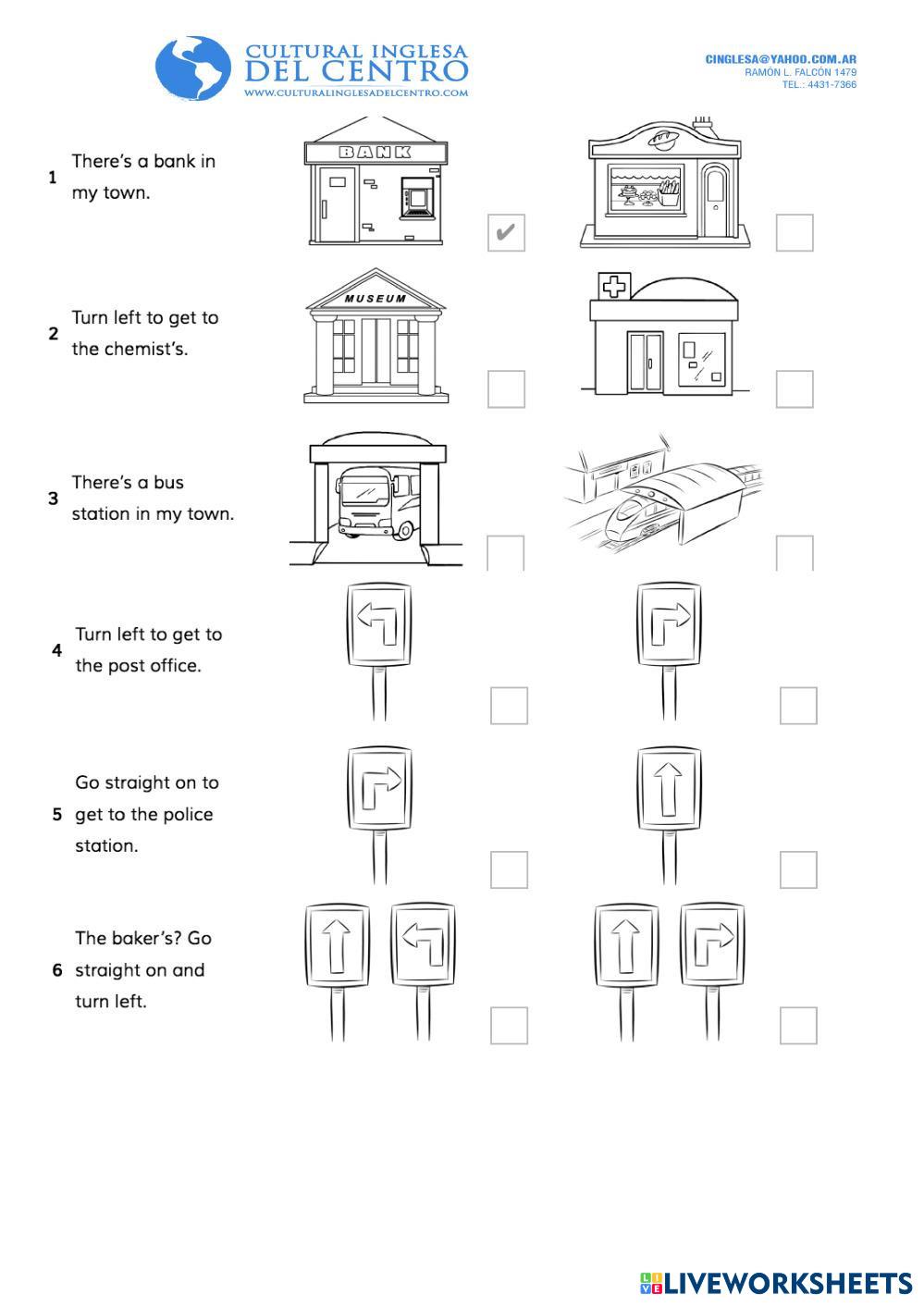 CULTURAL INGLESA
DEL CENTRO
WWW.CULTURALINGLESADELCENTRO.COM

CINGLESA@YAHOO.COM.AR
RAMÓN L. FALCÓN 1479
TEL.: 4431-7366

1 There's a bank in my town.

BANK

✔

2 Turn left to get to the chemist's.

MUSEUM

3 There's a bus station in my town.

4 Turn left to get to the post office.

5 Go straight on to get to the police station.

6 The baker's? Go straight on and turn left.

LIVEWORKSHEETS