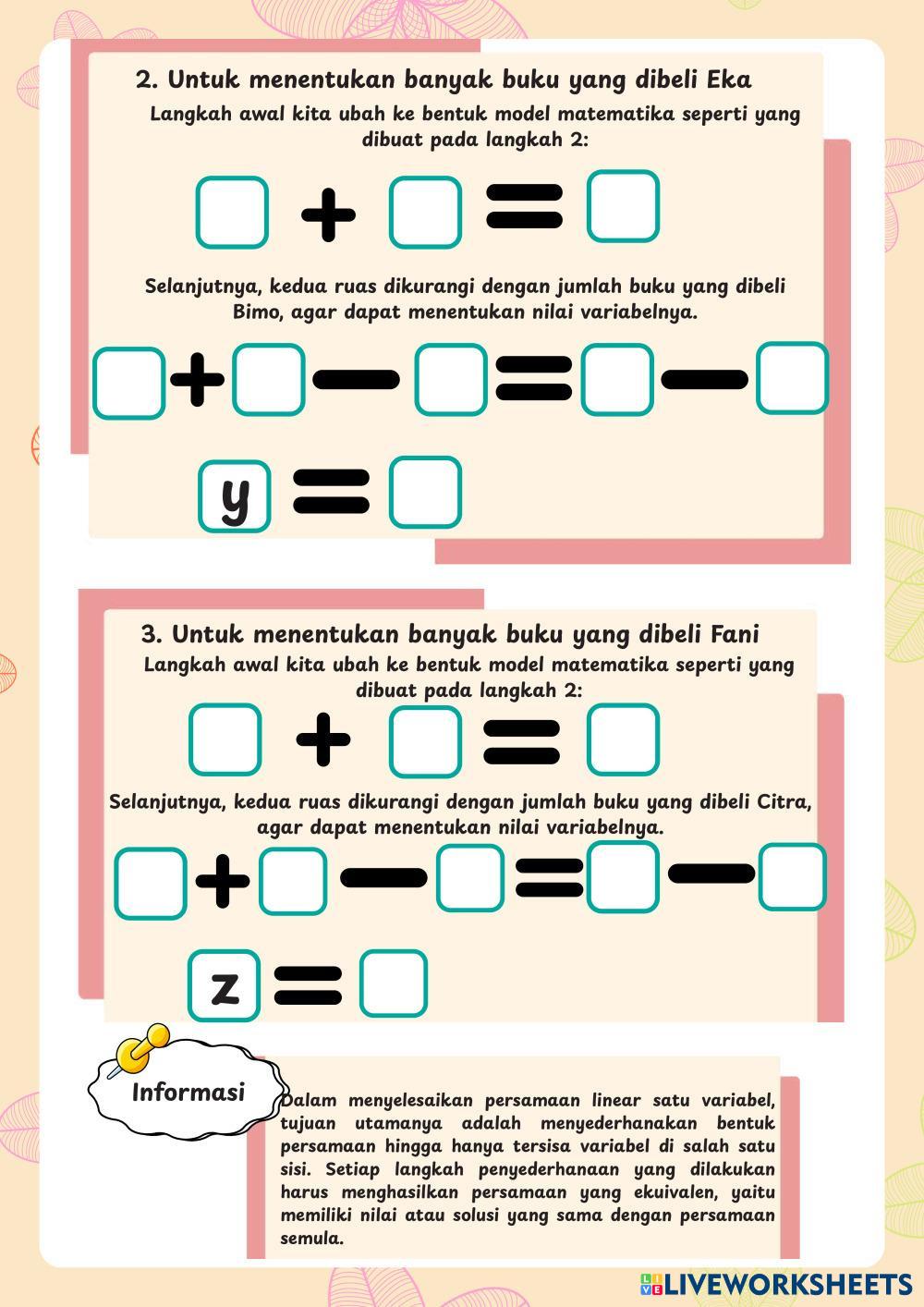 2. Untuk menentukan banyak buku yang dibeli Eka

Langkah awal kita ubah ke bentuk model matematika seperti yang dibuat pada langkah 2:

+ =

Selanjutnya, kedua ruas dikurangi dengan jumlah buku yang dibeli Bimo, agar dapat menentukan nilai variabelnya.

+ − = −

y =

3. Untuk menentukan banyak buku yang dibeli Fani

Langkah awal kita ubah ke bentuk model matematika seperti yang dibuat pada langkah 2:

+ =

Selanjutnya, kedua ruas dikurangi dengan jumlah buku yang dibeli Citra, agar dapat menentukan nilai variabelnya.

+ − = −

z =

Informasi

Dalam menyelesaikan persamaan linear satu variabel, tujuan utamanya adalah menyederhanakan bentuk persamaan hingga hanya tersisa variabel di salah satu sisi. Setiap langkah penyederhanaan yang dilakukan harus menghasilkan persamaan yang ekuivalen, yaitu memiliki nilai atau solusi yang sama dengan persamaan semula.

LIVEWORKSHEETS