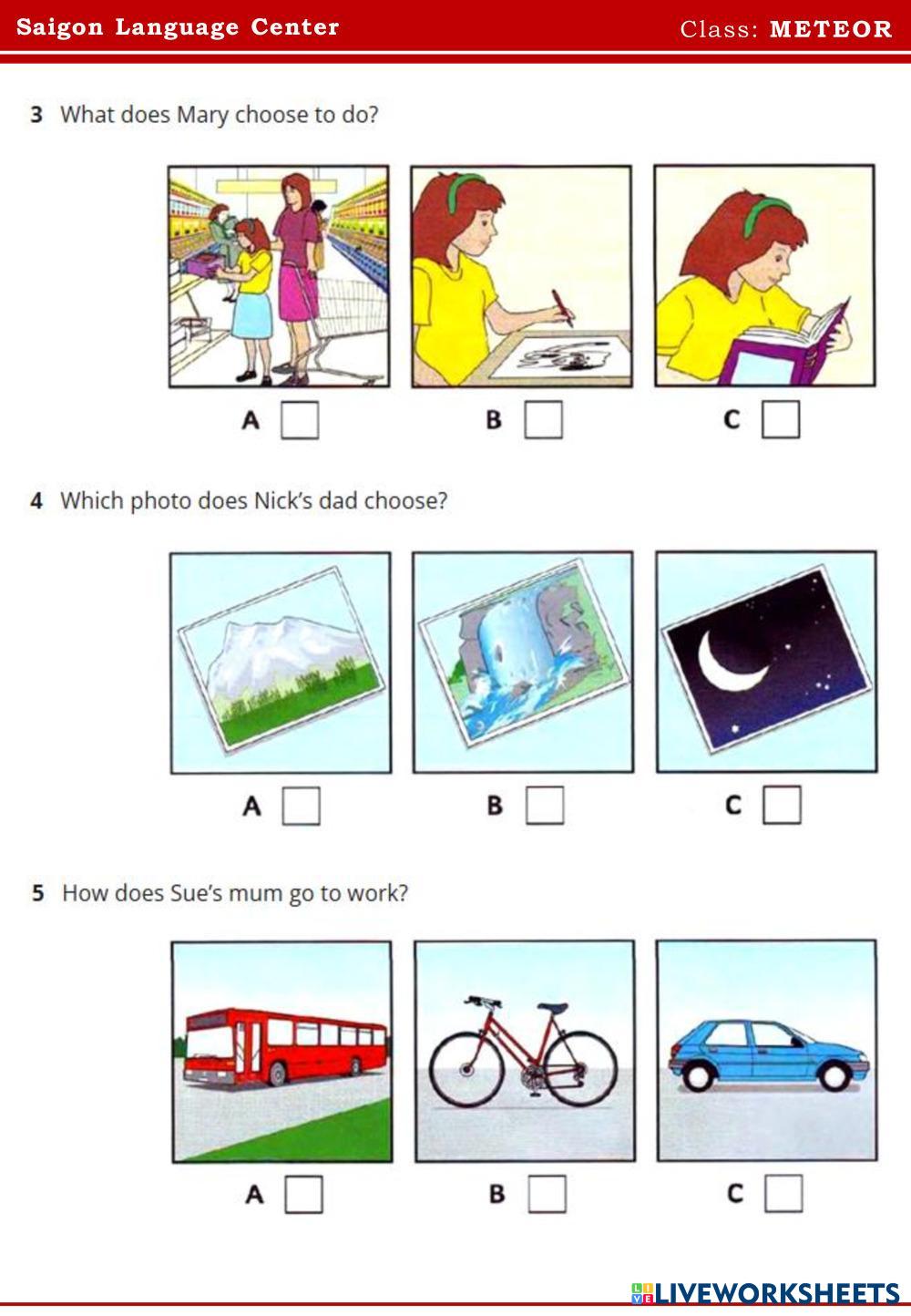 Saigon Language Center Class: METEOR

3 What does Mary choose to do?

A B C

4 Which photo does Nick's dad choose?

A B C

5 How does Sue's mum go to work?

A B C

LIVEWORKSHEETS