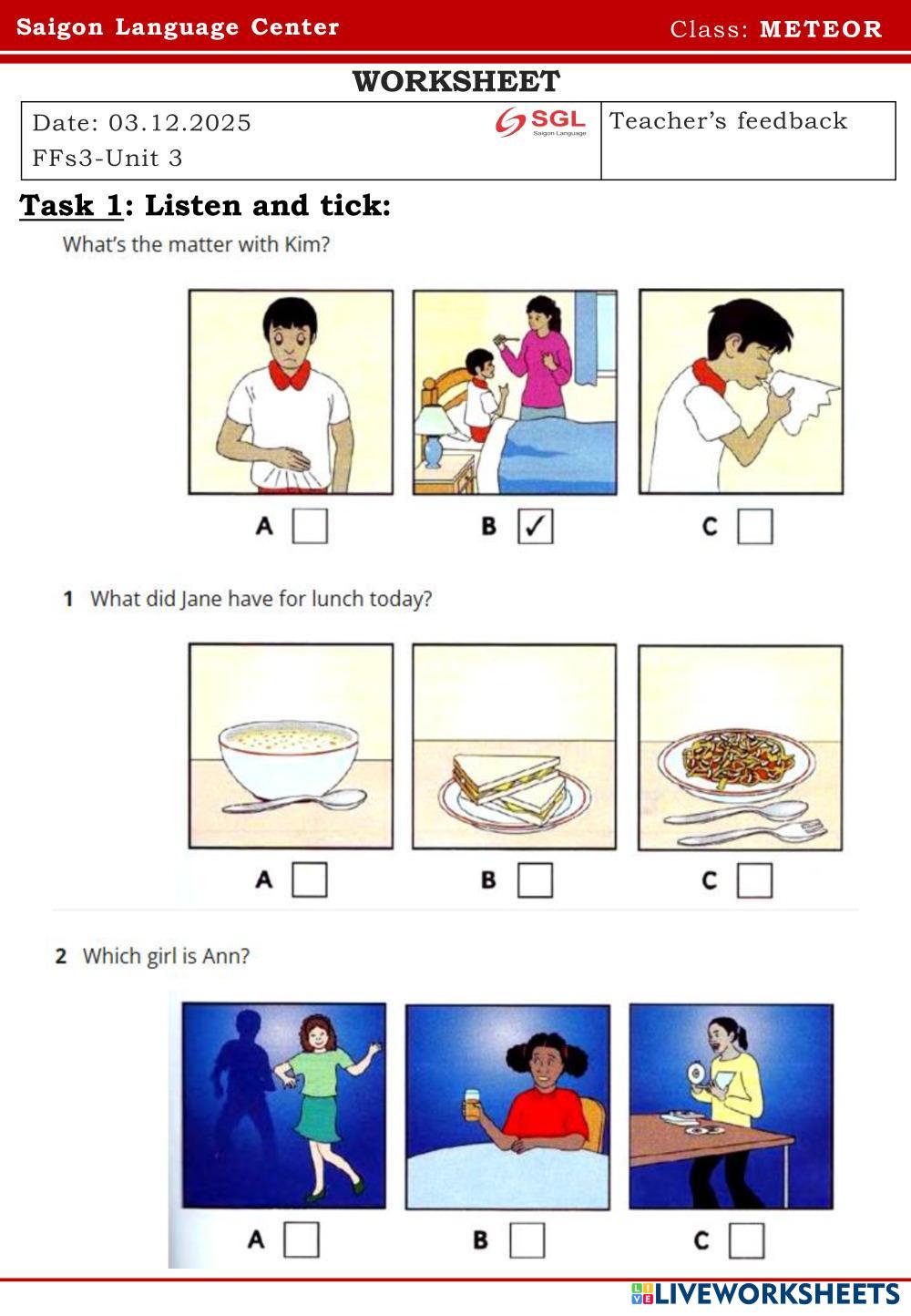 Saigon Language Center Class: METEOR

WORKSHEET

| Date: 03.12.2025 FFs3-Unit 3 SGL Saigon Language | Teacher's feedback |
|---|---|

Task 1: Listen and tick:

What's the matter with Kim?

A ☐ B ✓ C ☐

1 What did Jane have for lunch today?

A ☐ B ☐ C ☐

2 Which girl is Ann?

A ☐ B ☐ C ☐

LIVEWORKSHEETS