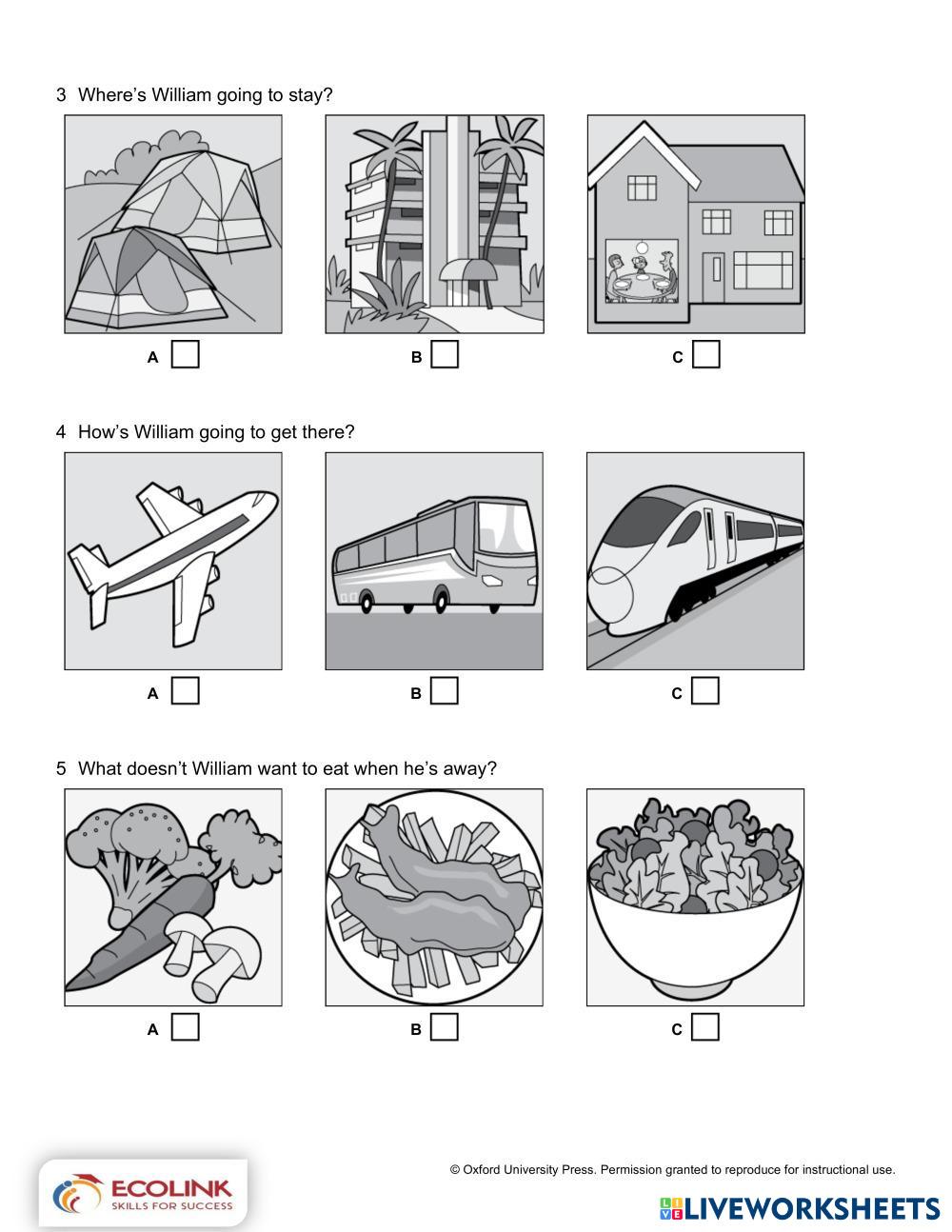 3 Where's William going to stay?

A

B

C

4 How's William going to get there?

A

B

C

5 What doesn't William want to eat when he's away?

A

B

C

© Oxford University Press. Permission granted to reproduce for instructional use.

ECOLINK
SKILLS FOR SUCCESS

LIVEWORKSHEETS