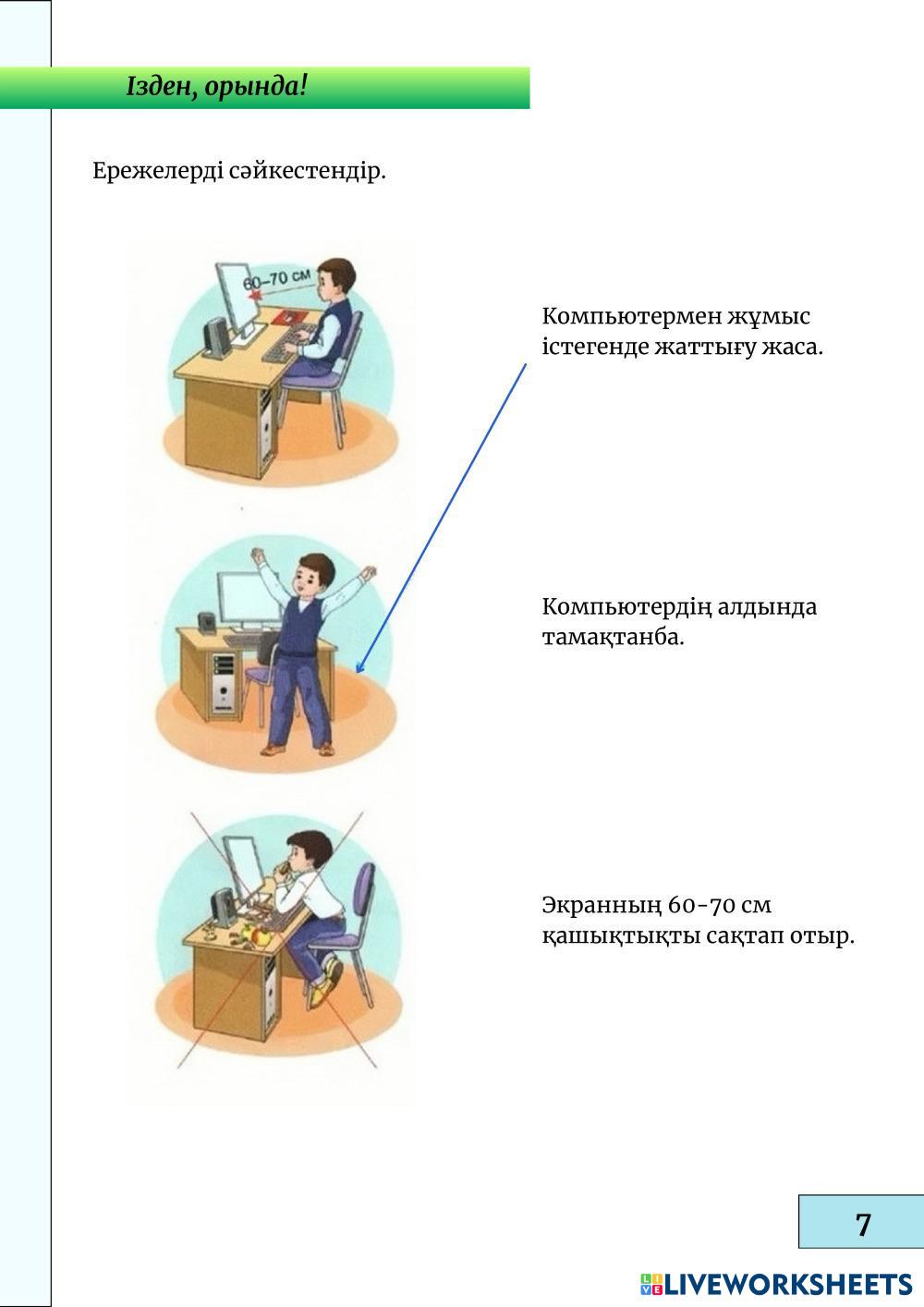 Ізден, орында!

Ережелерді сәйкестендір.

60–70 см

Компьютермен жұмыс істегенде жаттығу жаса.

Компьютердің алдында тамақтанба.

Экранның 60-70 см қашықтықты сақтап отыр.

7

LIVEWORKSHEETS