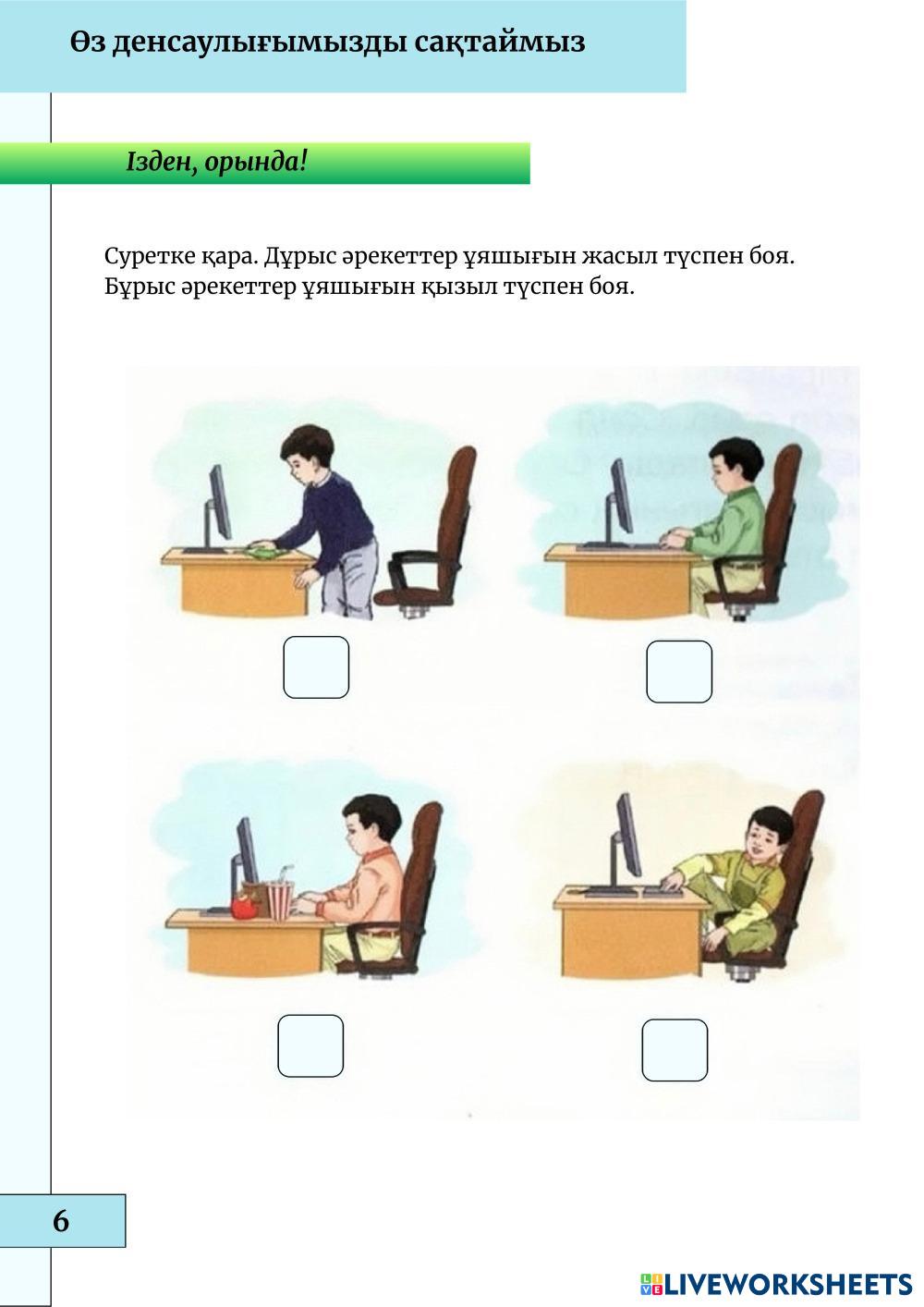 Өз денсаулығымызды сақтаймыз

Ізден, орында!

Суретке қара. Дұрыс әрекеттер ұяшығын жасыл түспен боя. Бұрыс әрекеттер ұяшығын қызыл түспен боя.

6

LIVEWORKSHEETS