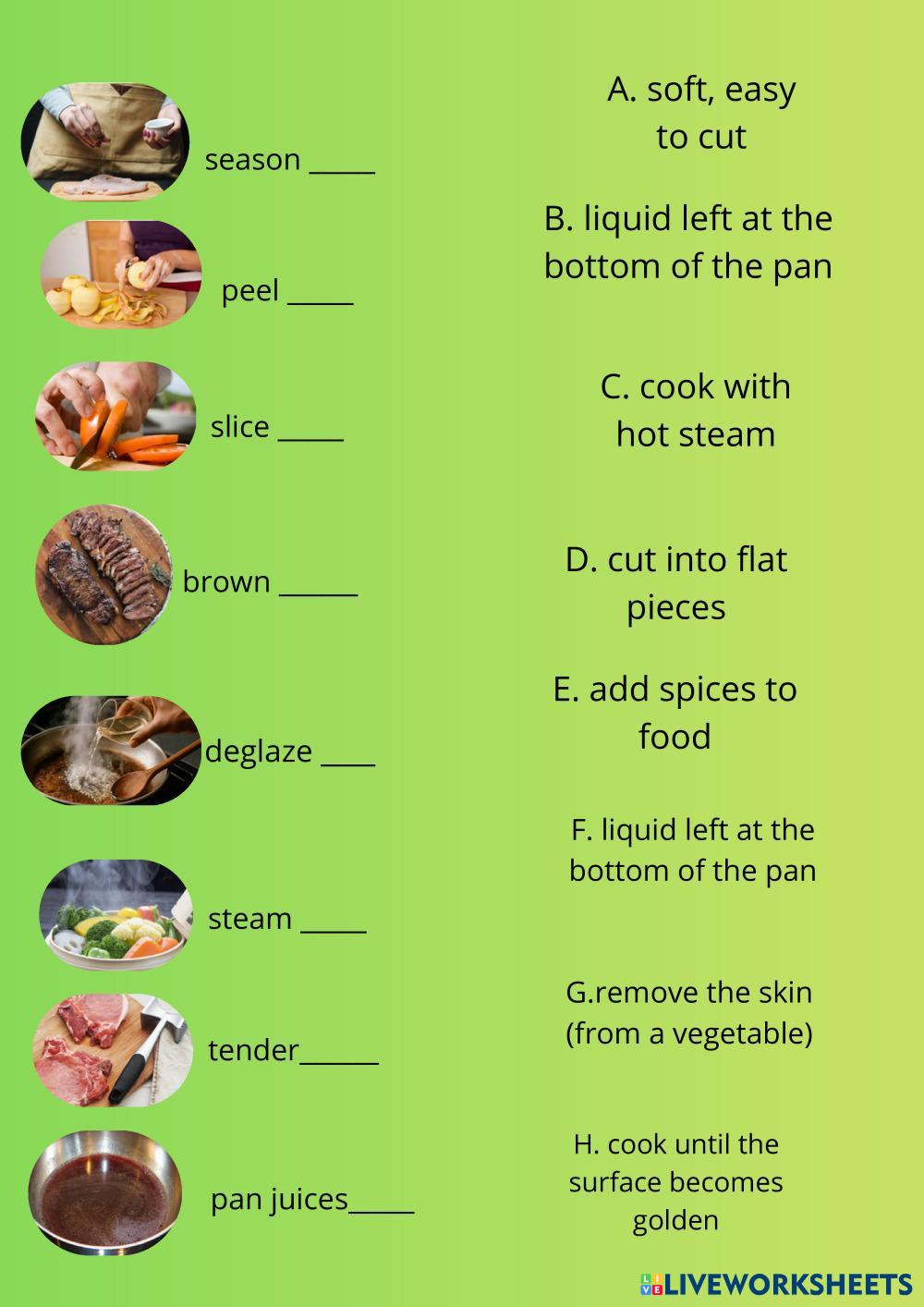 season _____

peel _____

slice _____

brown ______

deglaze ____

steam _____

tender______

pan juices_____

A. soft, easy to cut

B. liquid left at the bottom of the pan

C. cook with hot steam

D. cut into flat pieces

E. add spices to food

F. liquid left at the bottom of the pan

G.remove the skin (from a vegetable)

H. cook until the surface becomes golden

LIVEWORKSHEETS