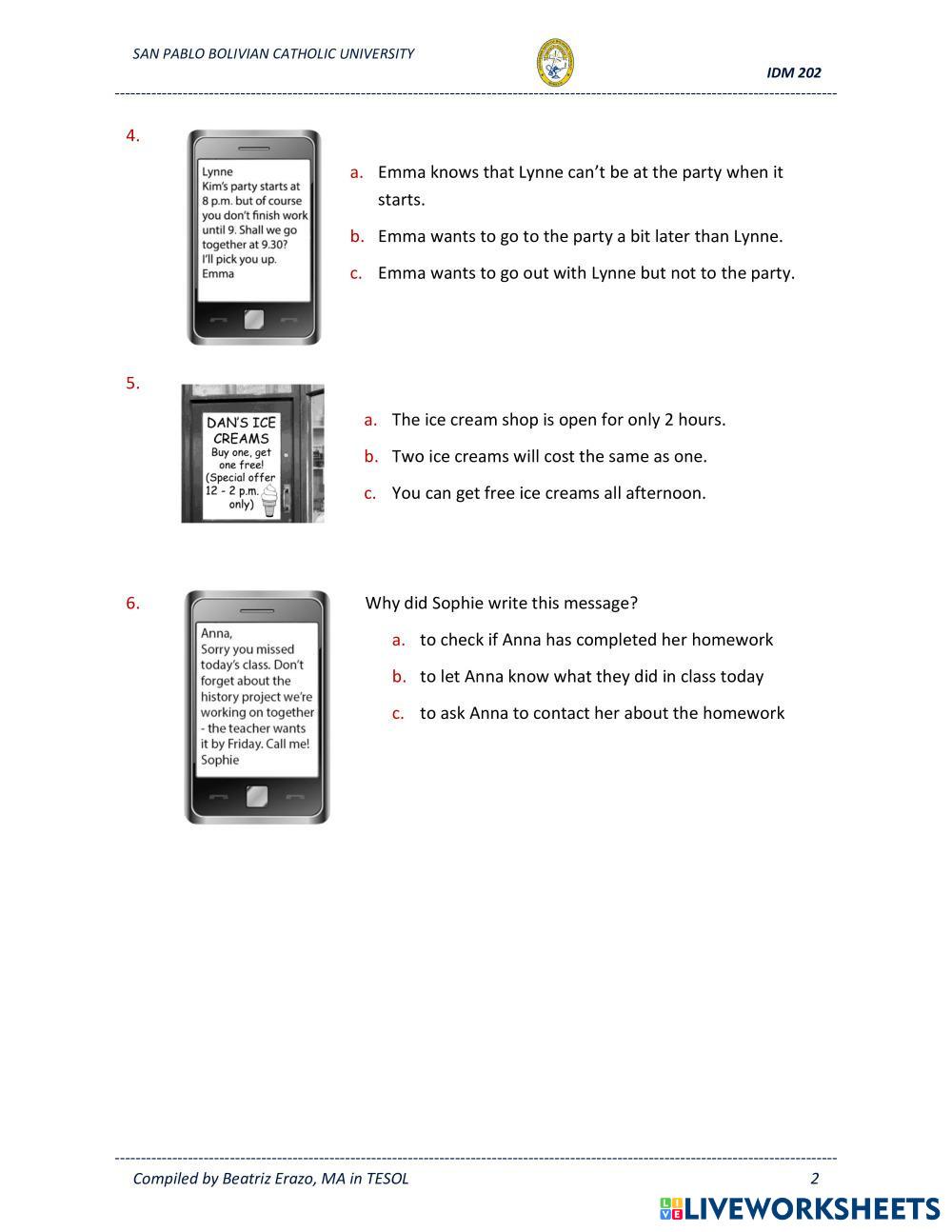 SAN PABLO BOLIVIAN CATHOLIC UNIVERSITY

IDM 202

4.

Lynne
Kim's party starts at 8 p.m. but of course you don't finish work until 9. Shall we go together at 9.30? I'll pick you up.
Emma

a. Emma knows that Lynne can't be at the party when it starts.

b. Emma wants to go to the party a bit later than Lynne.

c. Emma wants to go out with Lynne but not to the party.

5.

DAN'S ICE CREAMS
Buy one, get one free!
(Special offer 12 - 2 p.m. only)

a. The ice cream shop is open for only 2 hours.

b. Two ice creams will cost the same as one.

c. You can get free ice creams all afternoon.

6.

Anna,
Sorry you missed today's class. Don't forget about the history project we're working on together - the teacher wants it by Friday. Call me!
Sophie

Why did Sophie write this message?

a. to check if Anna has completed her homework

b. to let Anna know what they did in class today

c. to ask Anna to contact her about the homework

Compiled by Beatriz Erazo, MA in TESOL

2

LIVEWORKSHEETS