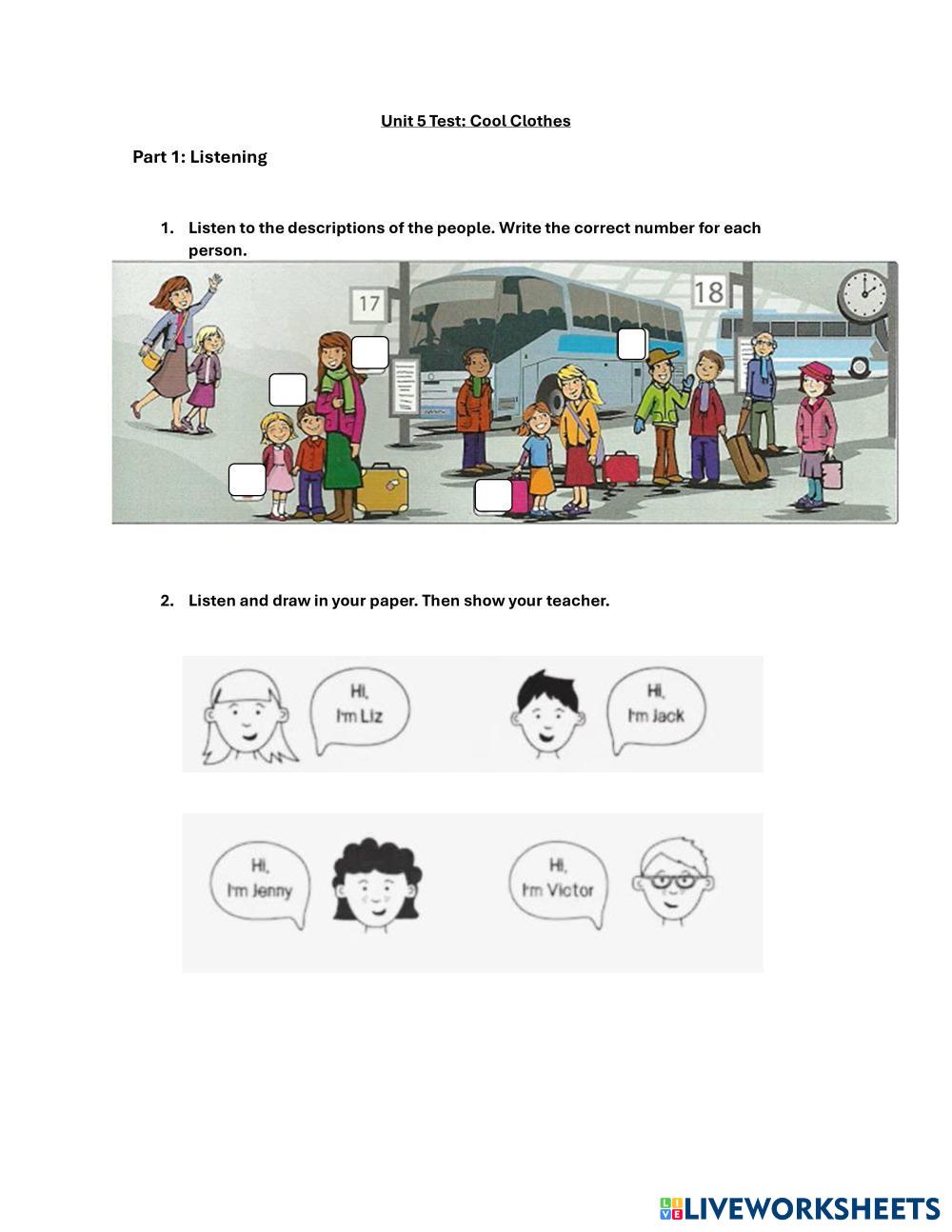 Unit 5 Test: Cool Clothes

Part 1: Listening

1. Listen to the descriptions of the people. Write the correct number for each person.

17

18

2. Listen and draw in your paper. Then show your teacher.

Hi, I'm Liz

Hi, I'm Jack

Hi, I'm Jenny

Hi, I'm Victor

LIVEWORKSHEETS