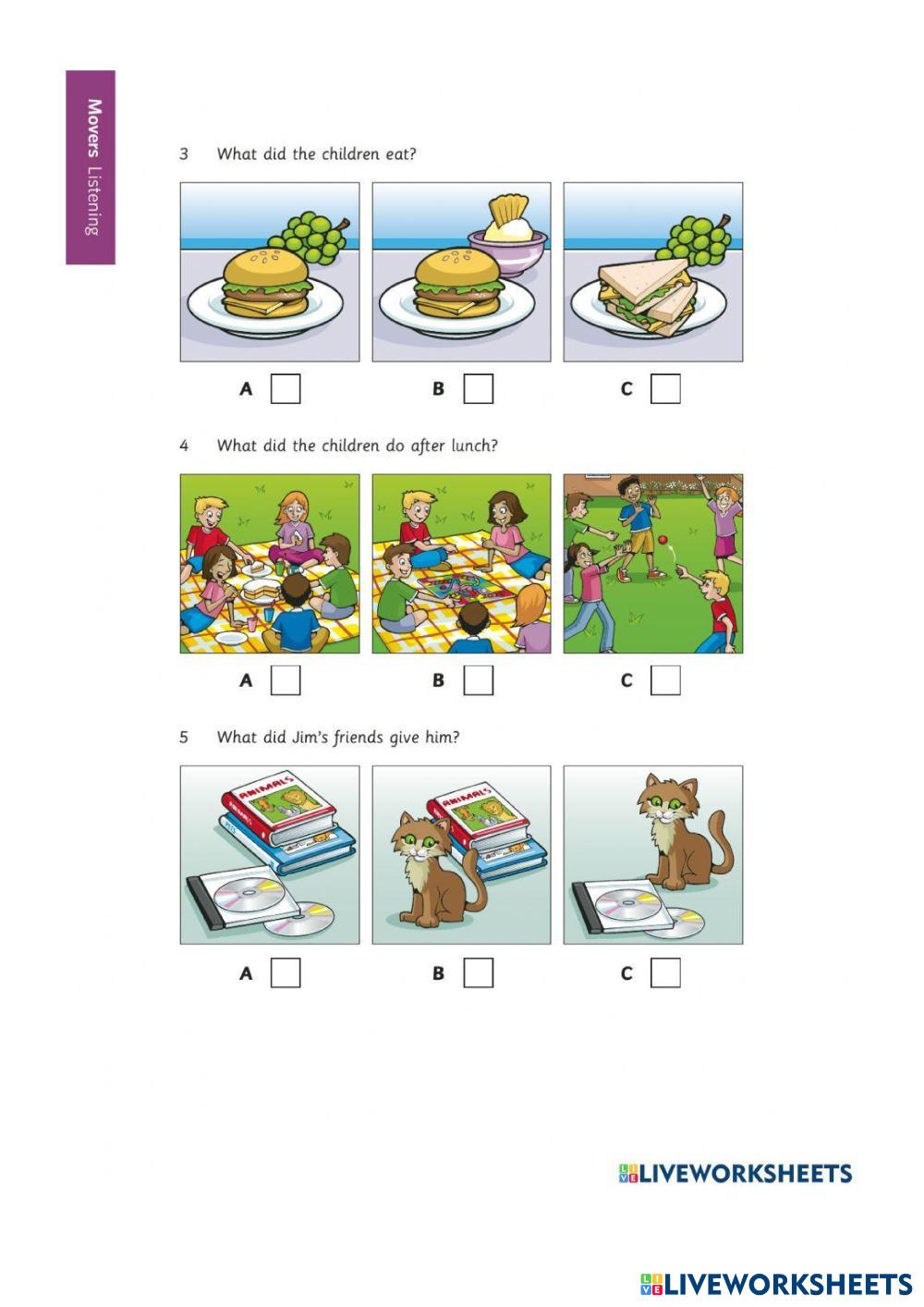 Movers Listening

3 What did the children eat?

A

B

C

4 What did the children do after lunch?

A

B

C

5 What did Jim's friends give him?

ANIMALS

ANIMALS

A

B

C

LIVEWORKSHEETS

LIVEWORKSHEETS