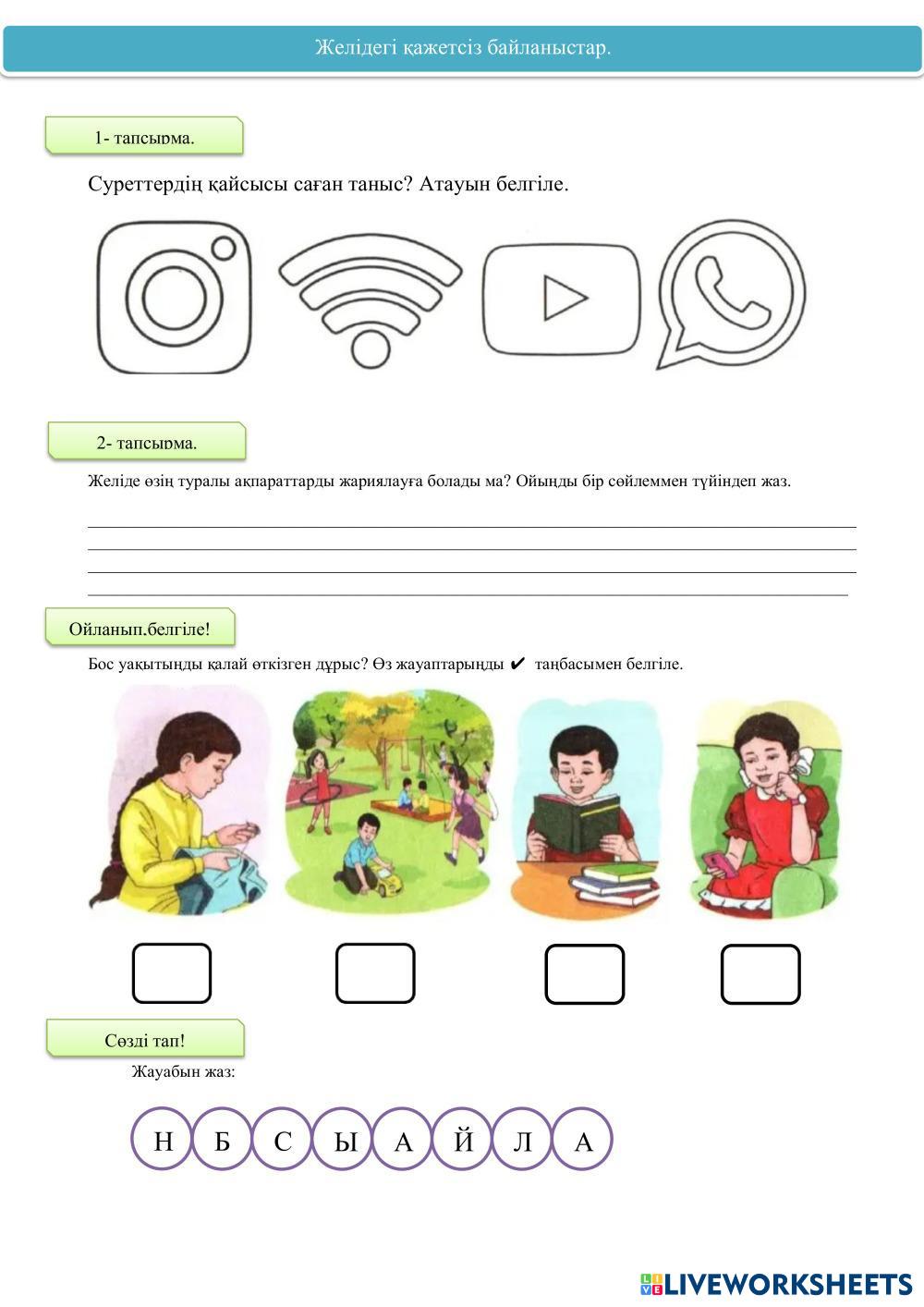 Желідегі қажетсіз байланыстар.

1- тапсырма.

Суреттердің қайсысы саған таныс? Атауын белгіле.

2- тапсырма.

Желіде өзің туралы ақпараттарды жариялауға болады ма? Ойыңды бір сөйлеммен түйіндеп жаз.

Ойланып.белгіле!

Бос уақытыңды қалай өткізген дұрыс? Өз жауаптарыңды ✔ таңбасымен белгіле.

Сөзді тап!

Жауабын жаз:

Н Б С Ы А Й Л А

LIVEWORKSHEETS