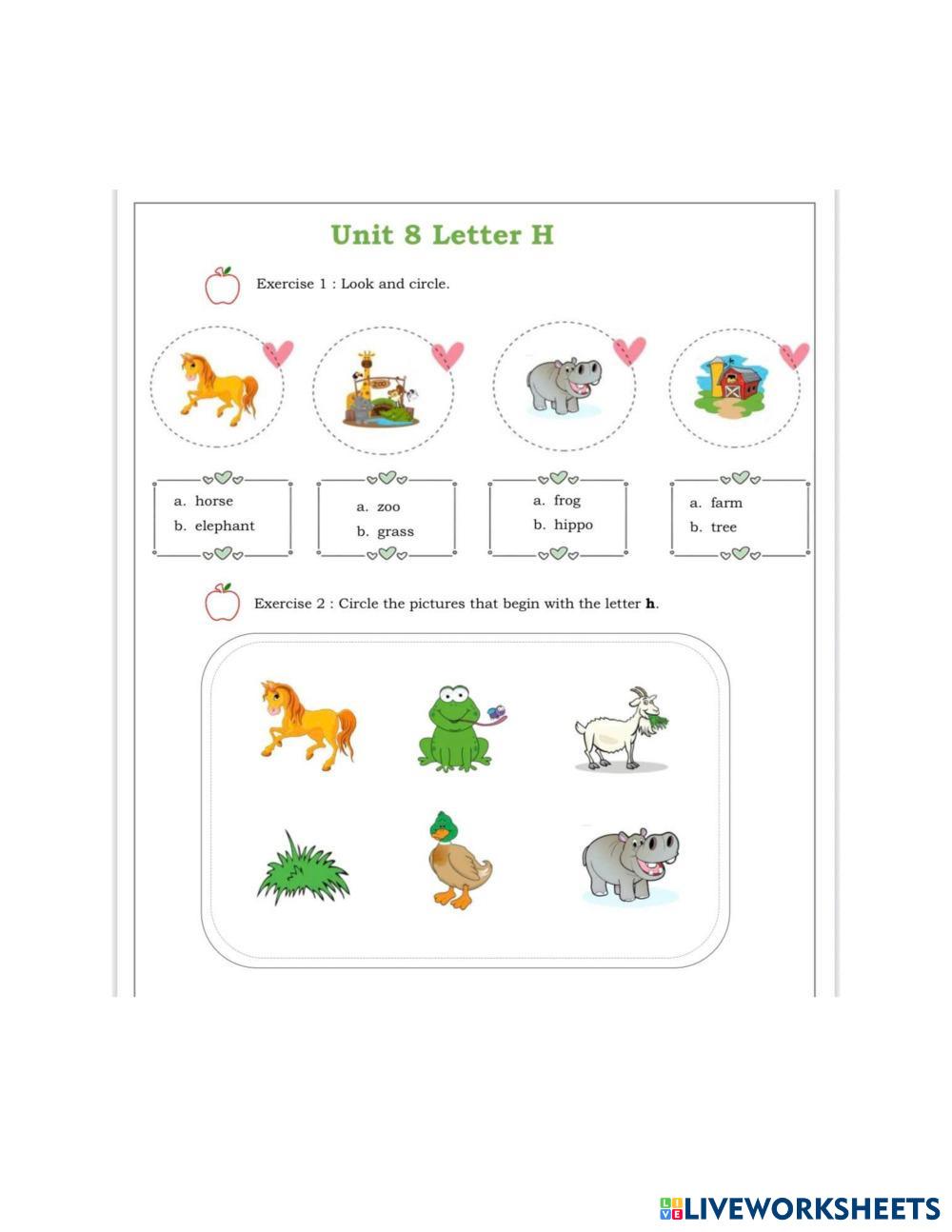 Unit 8 Letter H

Exercise 1 : Look and circle.

ZOO

a. horse
b. elephant

a. zoo
b. grass

a. frog
b. hippo

a. farm
b. tree

Exercise 2 : Circle the pictures that begin with the letter **h**.

LIVEWORKSHEETS