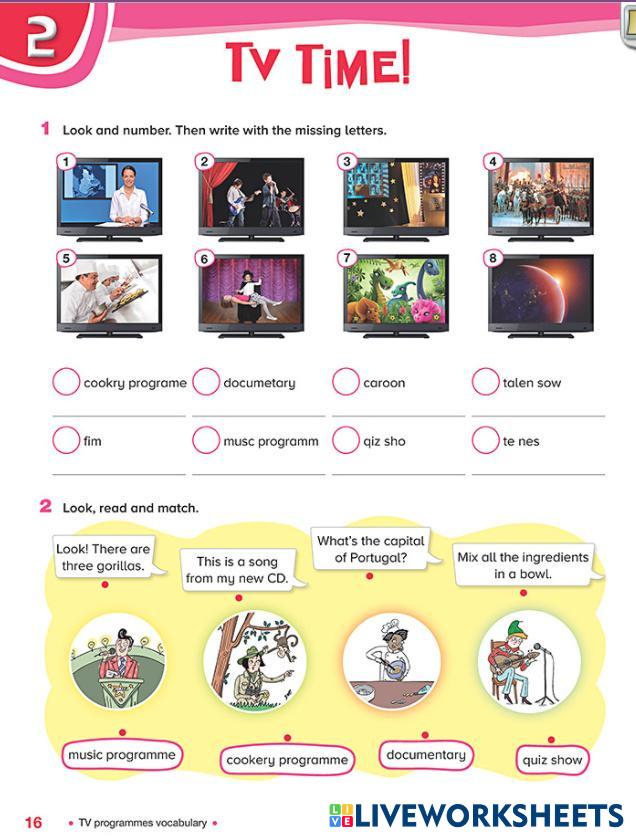 2

TV TIME!

1 Look and number. Then write with the missing letters.

1 2 3 4

5 6 7 8

cookry programe
documetary
caroon
talen sow

fim
musc programm
qiz sho
te nes

2 Look, read and match.

Look! There are three gorillas.

This is a song from my new CD.

What's the capital of Portugal?

Mix all the ingredients in a bowl.

music programme
cookery programme
documentary
quiz show

16 • TV programmes vocabulary •

LIVEWORKSHEETS