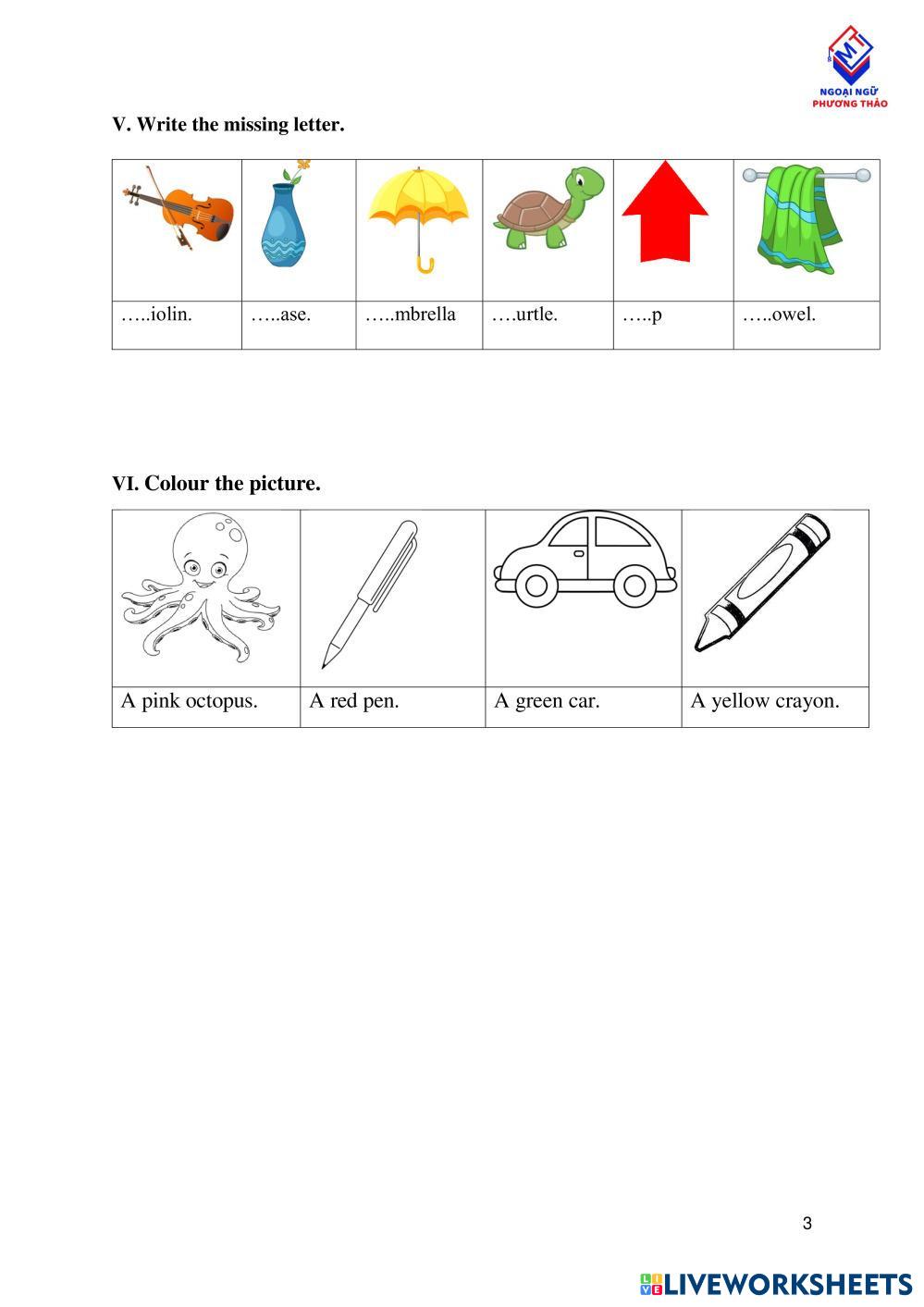 MT
NGOẠI NGỮ
PHƯƠNG THẢO

V. Write the missing letter.

| | | | | | |
|---|---|---|---|---|---|
| …..iolin. | …..ase. | …..mbrella | ….urtle. | …..p | …..owel. |

VI. Colour the picture.

| | | | |
|---|---|---|---|
| A pink octopus. | A red pen. | A green car. | A yellow crayon. |

3

LIVEWORKSHEETS