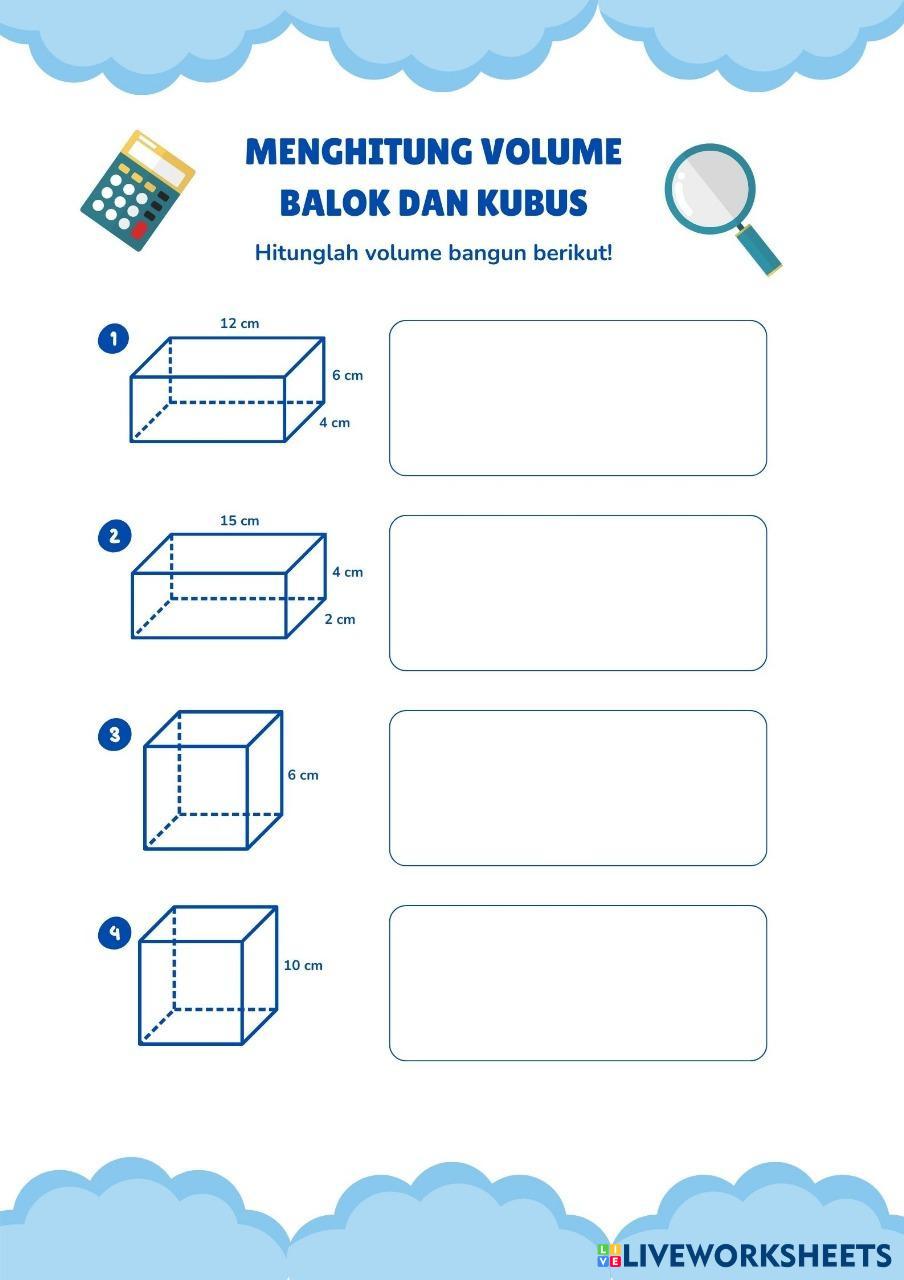 MENGHITUNG VOLUME BALOK DAN KUBUS

Hitunglah volume bangun berikut!

1
12 cm
6 cm
4 cm

2
15 cm
4 cm
2 cm

3
6 cm

4
10 cm

LIVEWORKSHEETS