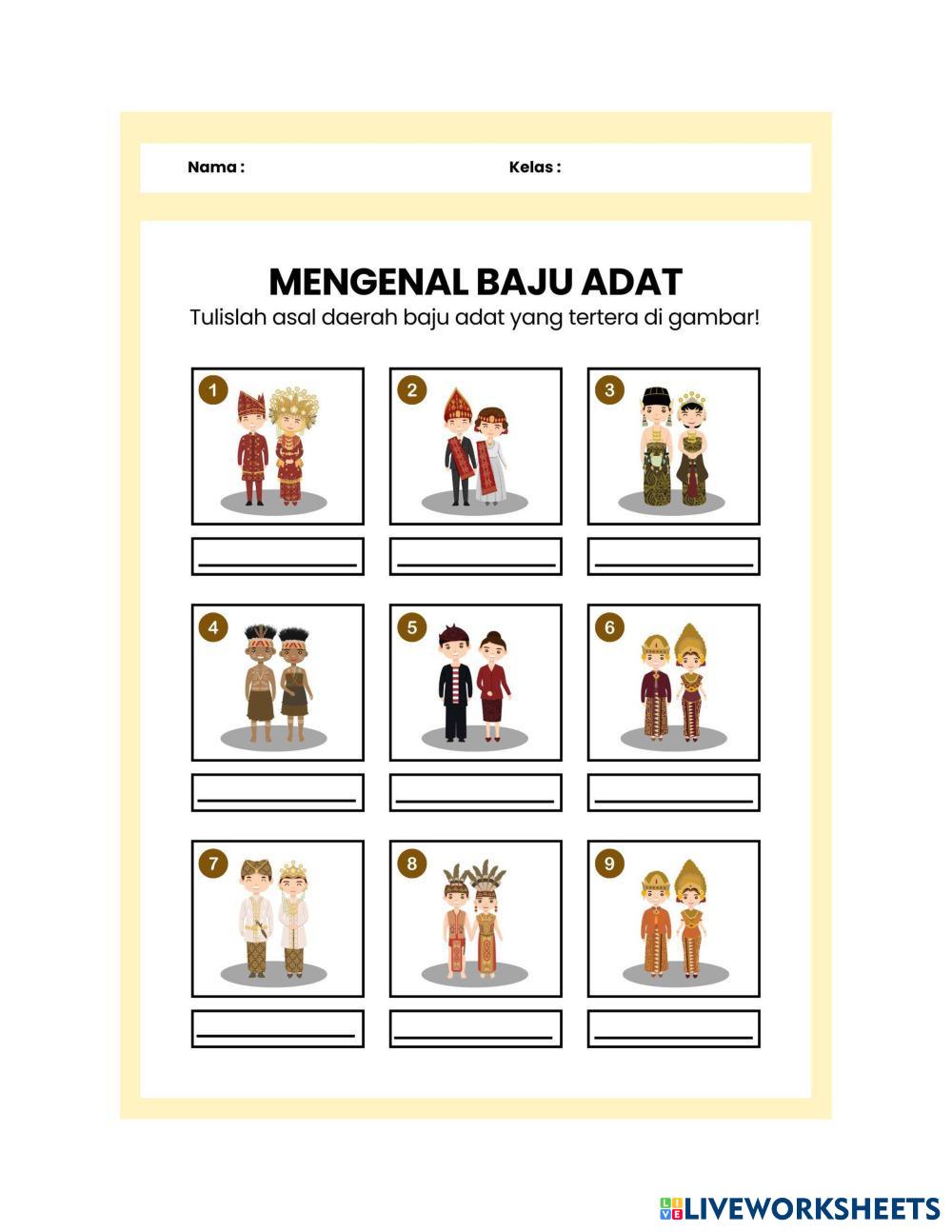 Nama :

Kelas :

MENGENAL BAJU ADAT

Tulislah asal daerah baju adat yang tertera di gambar!

1

2

3

4

5

6

7

8

9

LIVEWORKSHEETS