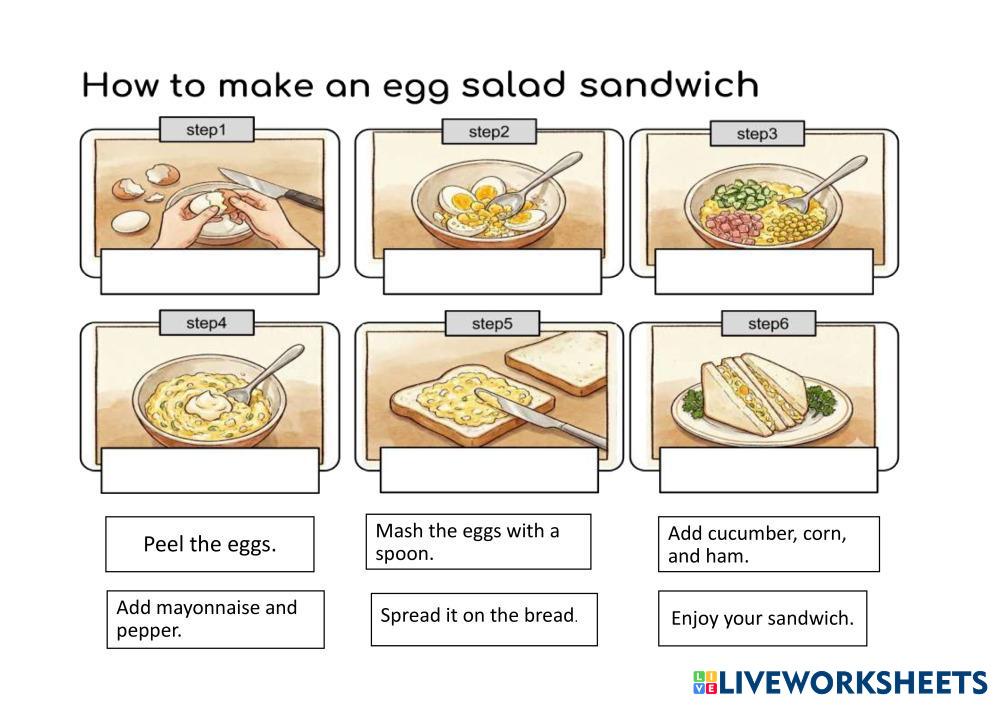 How to make an egg salad sandwich

step1

step2

step3

step4

step5

step6

Peel the eggs.

Mash the eggs with a spoon.

Add cucumber, corn, and ham.

Add mayonnaise and pepper.

Spread it on the bread.

Enjoy your sandwich.

LIVEWORKSHEETS