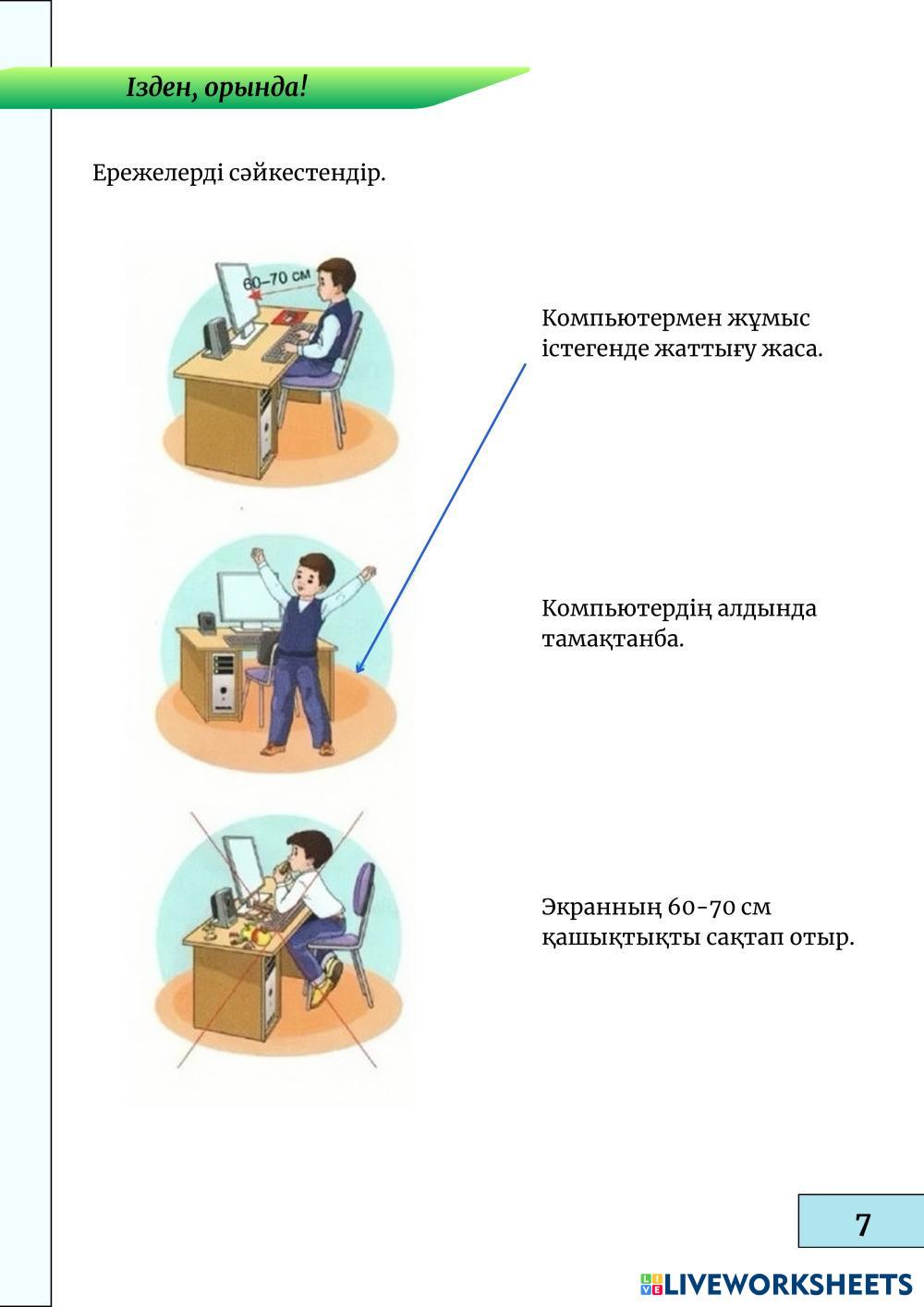 Ізден, орында!

Ережелерді сәйкестендір.

60–70 см

Компьютермен жұмыс істегенде жаттығу жаса.

Компьютердің алдында тамақтанба.

Экранның 60-70 см қашықтықты сақтап отыр.

7

LIVEWORKSHEETS