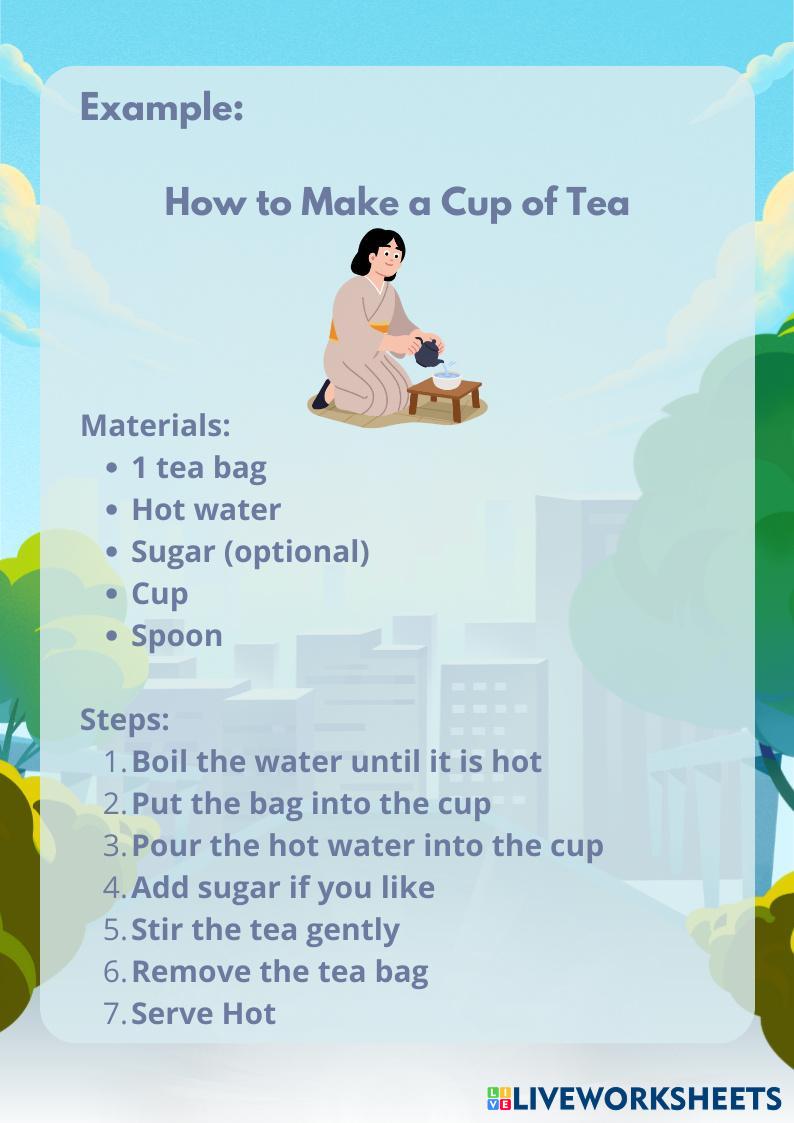 Example:

How to Make a Cup of Tea

Materials:
- 1 tea bag
- Hot water
- Sugar (optional)
- Cup
- Spoon

Steps:
1. Boil the water until it is hot
2. Put the bag into the cup
3. Pour the hot water into the cup
4. Add sugar if you like
5. Stir the tea gently
6. Remove the tea bag
7. Serve Hot

LIVEWORKSHEETS