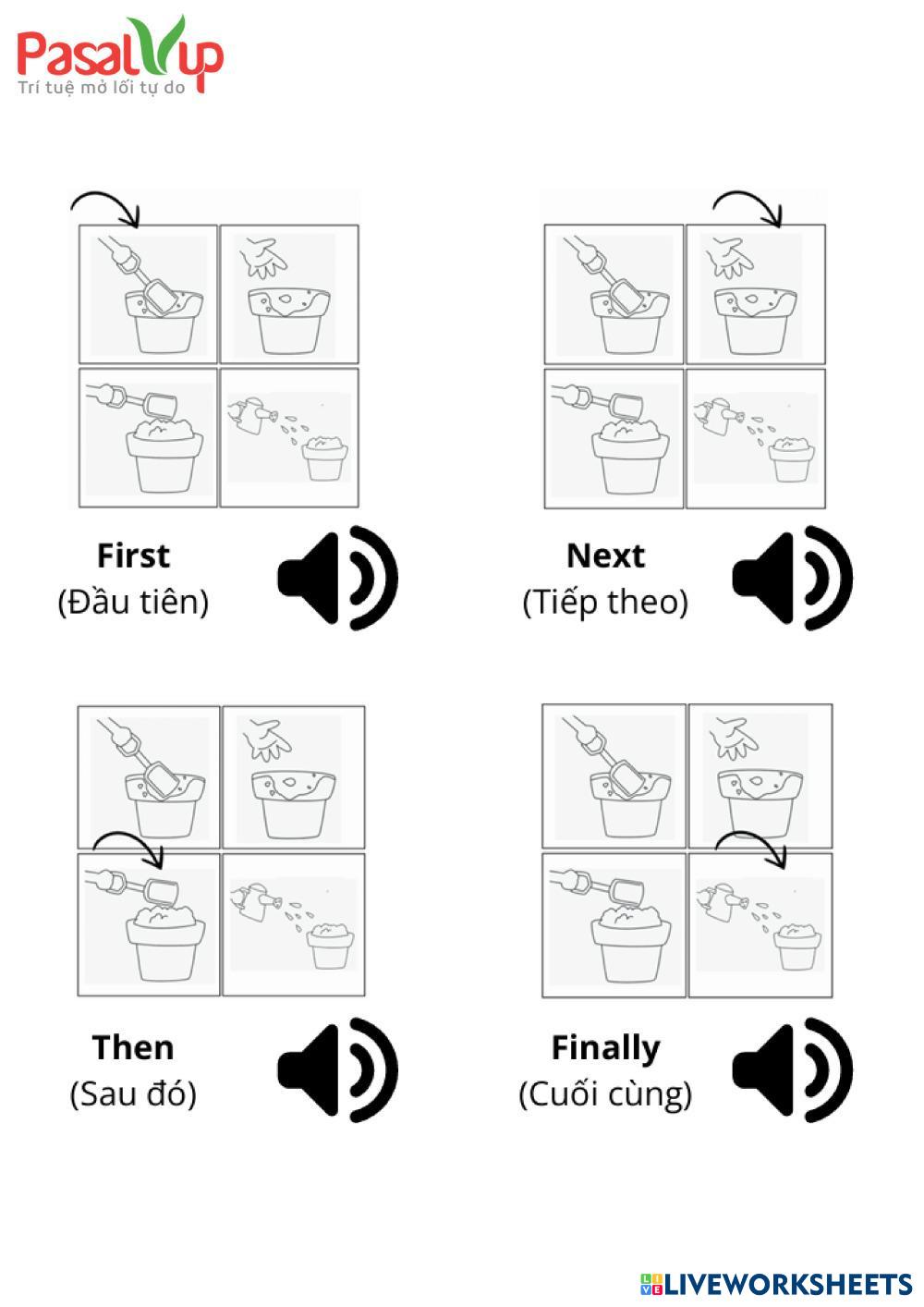 PasalUp
Trí tuệ mở lối tự do

First
(Đầu tiên)

Next
(Tiếp theo)

Then
(Sau đó)

Finally
(Cuối cùng)

LIVEWORKSHEETS