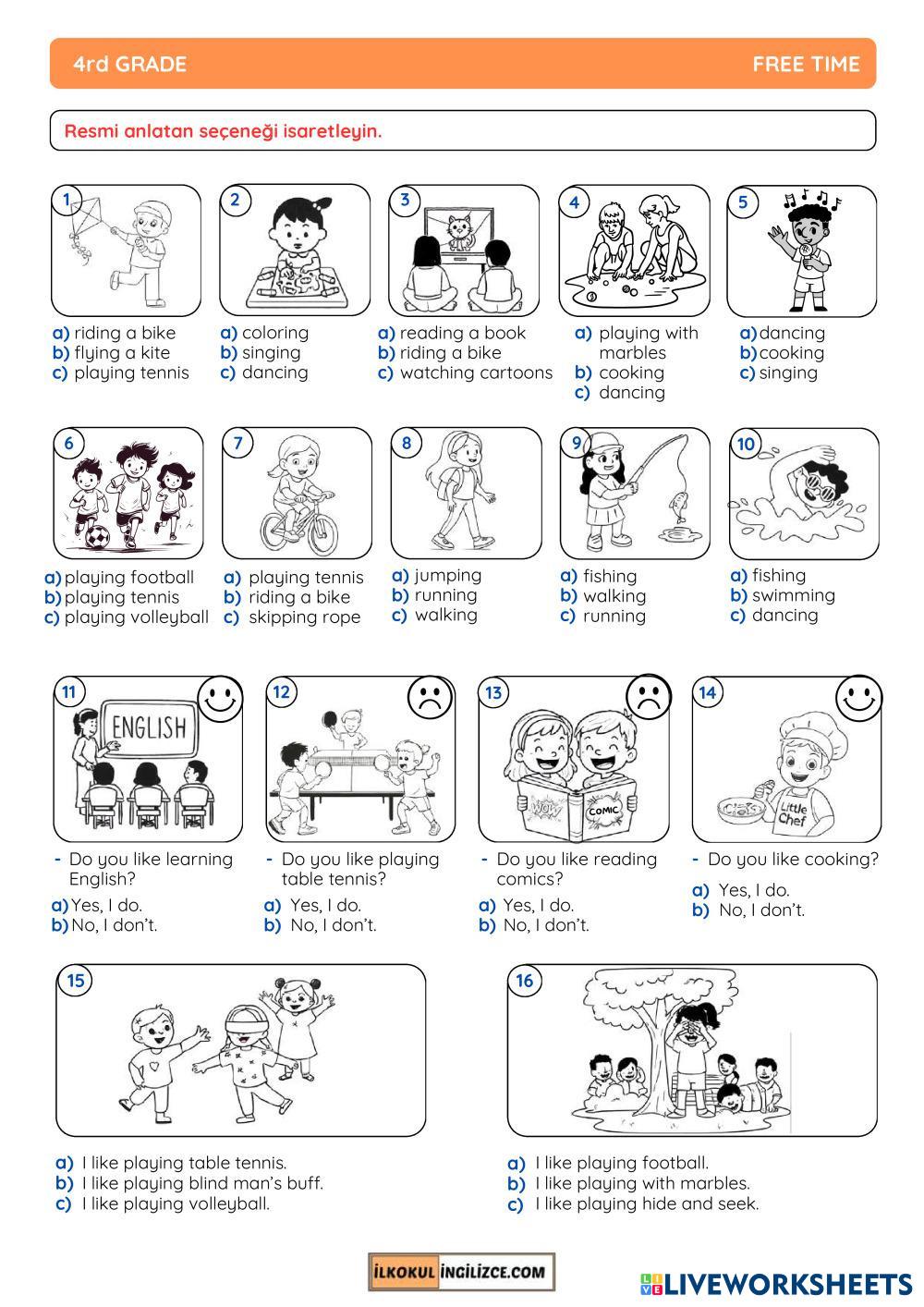 4rd GRADE FREE TIME

Resmi anlatan seçeneği isaretleyin.

1
a) riding a bike
b) flying a kite
c) playing tennis

2
a) coloring
b) singing
c) dancing

3
a) reading a book
b) riding a bike
c) watching cartoons

4
a) playing with marbles
b) cooking
c) dancing

5
a) dancing
b) cooking
c) singing

6
a) playing football
b) playing tennis
c) playing volleyball

7
a) playing tennis
b) riding a bike
c) skipping rope

8
a) jumping
b) running
c) walking

9
a) fishing
b) walking
c) running

10
a) fishing
b) swimming
c) dancing

11
ENGLISH
- Do you like learning English?
a) Yes, I do.
b) No, I don't.

12
- Do you like playing table tennis?
a) Yes, I do.
b) No, I don't.

13
WOW COMIC
- Do you like reading comics?
a) Yes, I do.
b) No, I don't.

14
Little Chef
- Do you like cooking?
a) Yes, I do.
b) No, I don't.

15
a) I like playing table tennis.
b) I like playing blind man's buff.
c) I like playing volleyball.

16
a) I like playing football.
b) I like playing with marbles.
c) I like playing hide and seek.

İLKOKUL İNGİLİZCE.COM
LIVEWORKSHEETS