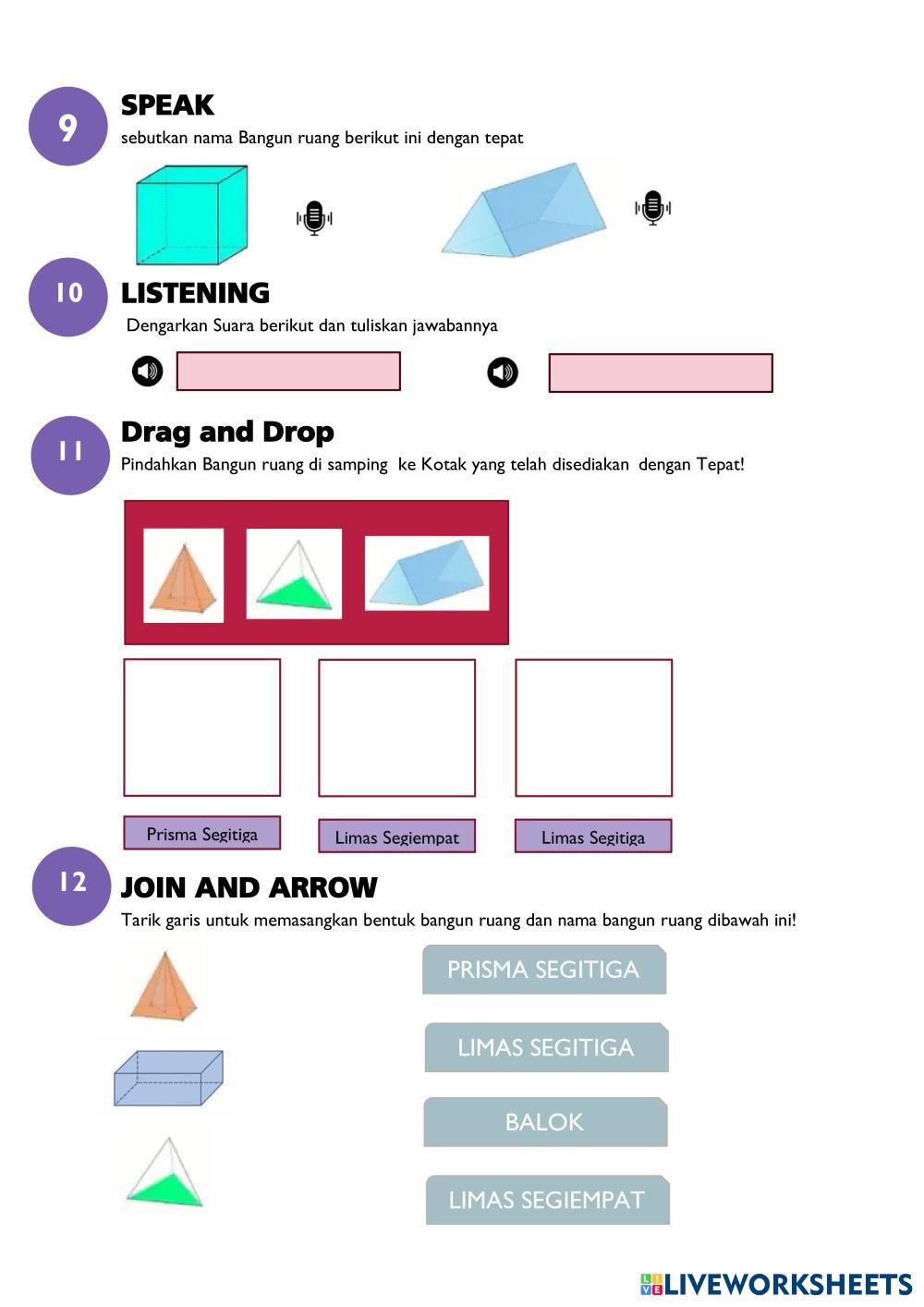 9
SPEAK
sebutkan nama Bangun ruang berikut ini dengan tepat

10
LISTENING
Dengarkan Suara berikut dan tuliskan jawabannya

11
Drag and Drop
Pindahkan Bangun ruang di samping ke Kotak yang telah disediakan dengan Tepat!

Prisma Segitiga
Limas Segiempat
Limas Segitiga

12
JOIN AND ARROW
Tarik garis untuk memasangkan bentuk bangun ruang dan nama bangun ruang dibawah ini!

PRISMA SEGITIGA
LIMAS SEGITIGA
BALOK
LIMAS SEGIEMPAT

LIVEWORKSHEETS