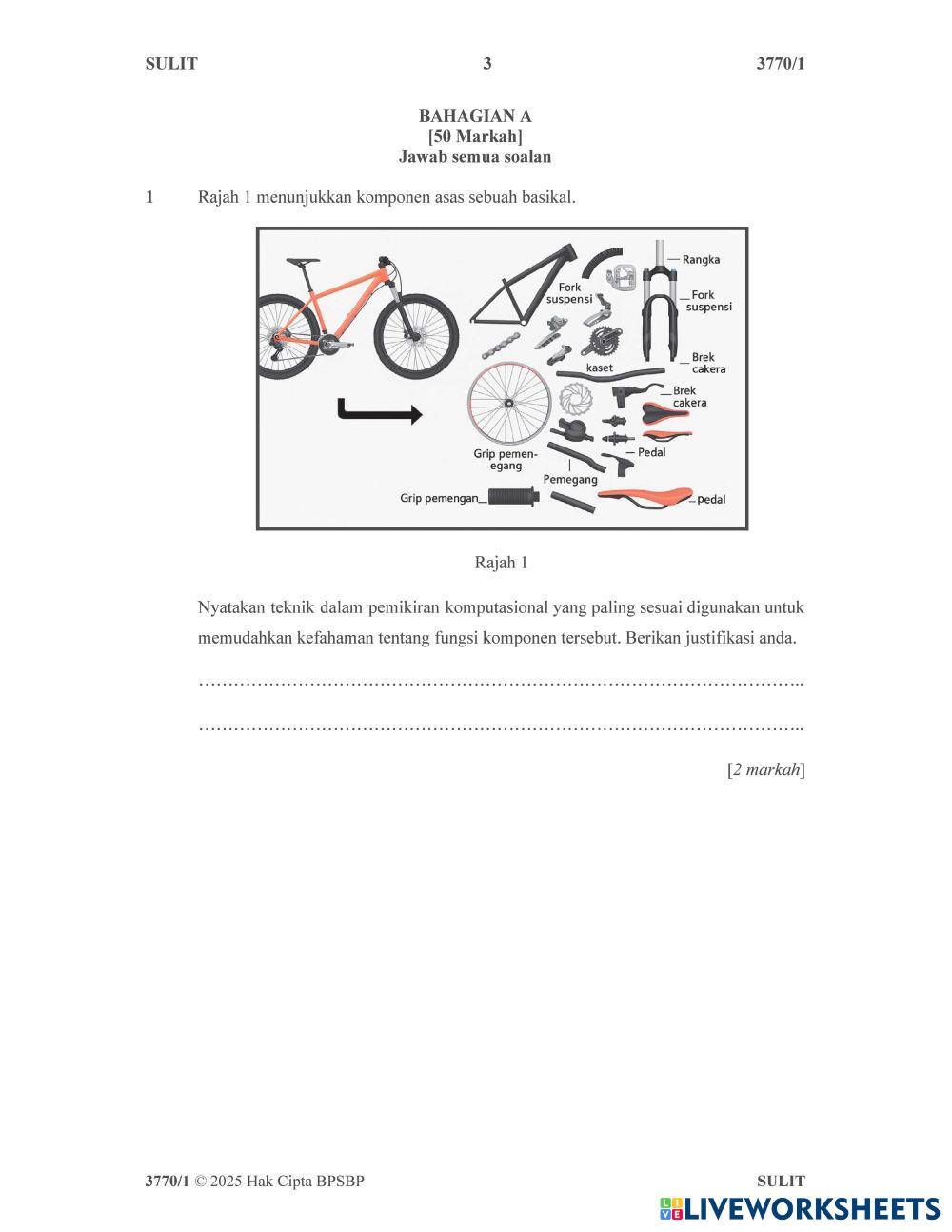 SULIT 3 3770/1

BAHAGIAN A
[50 Markah]
Jawab semua soalan

1 Rajah 1 menunjukkan komponen asas sebuah basikal.

Rangka
Fork suspensi
Fork suspensi
Brek cakera
kaset
Brek cakera
Grip pemenegang
Pedal
Pemegang
Grip pemengan
pedal

Rajah 1

Nyatakan teknik dalam pemikiran komputasional yang paling sesuai digunakan untuk memudahkan kefahaman tentang fungsi komponen tersebut. Berikan justifikasi anda.

…………………………………………………………………………………………..

…………………………………………………………………………………………..

[2 markah]

3770/1 © 2025 Hak Cipta BPSBP SULIT

LIVEWORKSHEETS