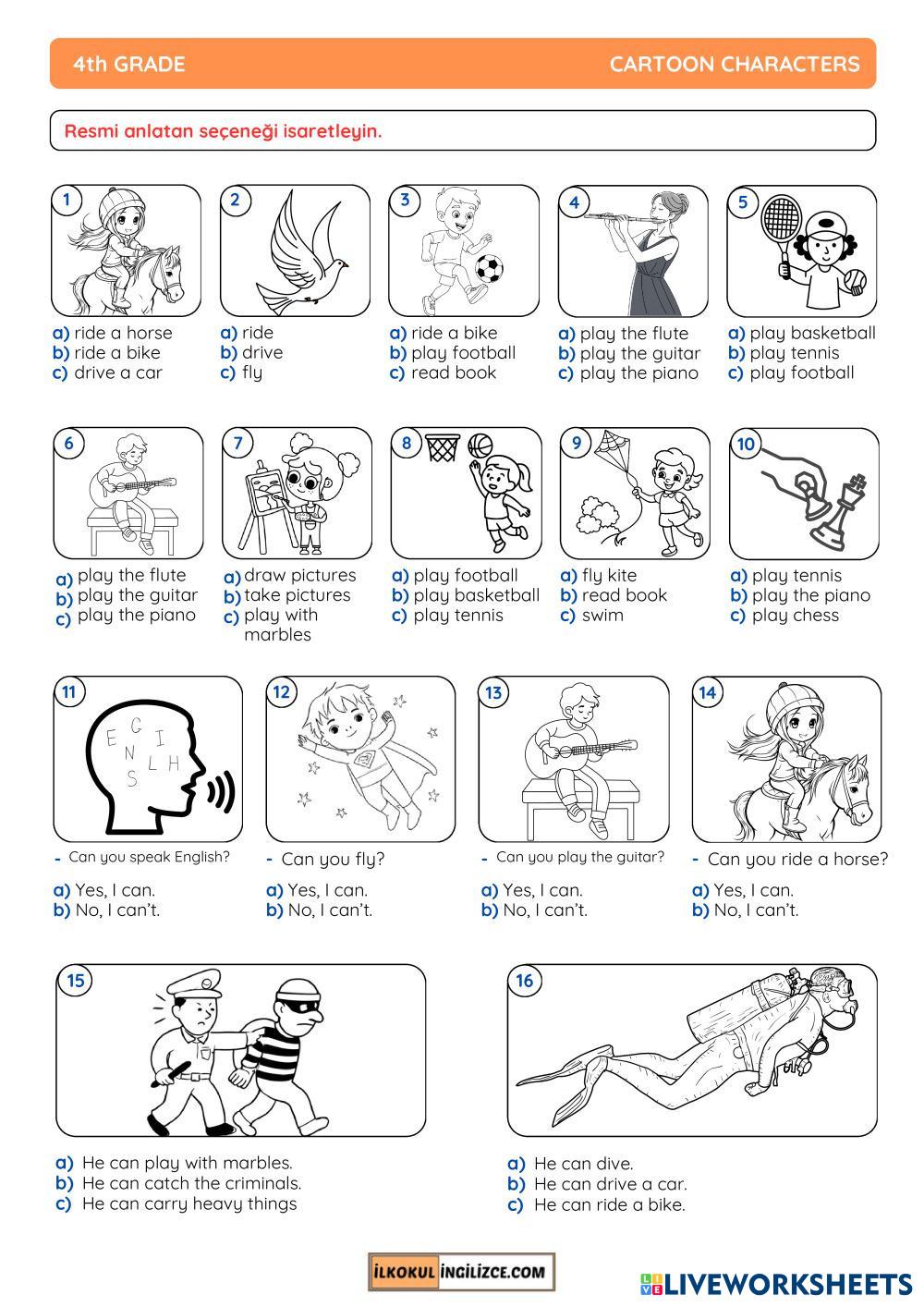 4th GRADE

CARTOON CHARACTERS

Resmi anlatan seçeneği isaretleyin.

1
a) ride a horse
b) ride a bike
c) drive a car

2
a) ride
b) drive
c) fly

3
a) ride a bike
b) play football
c) read book

4
a) play the flute
b) play the guitar
c) play the piano

5
a) play basketball
b) play tennis
c) play football

6
a) play the flute
b) play the guitar
c) play the piano

7
a) draw pictures
b) take pictures
c) play with marbles

8
a) play football
b) play basketball
c) play tennis

9
a) fly kite
b) read book
c) swim

10
a) play tennis
b) play the piano
c) play chess

11
E G I N L H S
- Can you speak English?
a) Yes, I can.
b) No, I can't.

12
- Can you fly?
a) Yes, I can.
b) No, I can't.

13
- Can you play the guitar?
a) Yes, I can.
b) No, I can't.

14
- Can you ride a horse?
a) Yes, I can.
b) No, I can't.

15
a) He can play with marbles.
b) He can catch the criminals.
c) He can carry heavy things

16
a) He can dive.
b) He can drive a car.
c) He can ride a bike.

İLKOKUL İNGİLİZCE.COM

LIVEWORKSHEETS