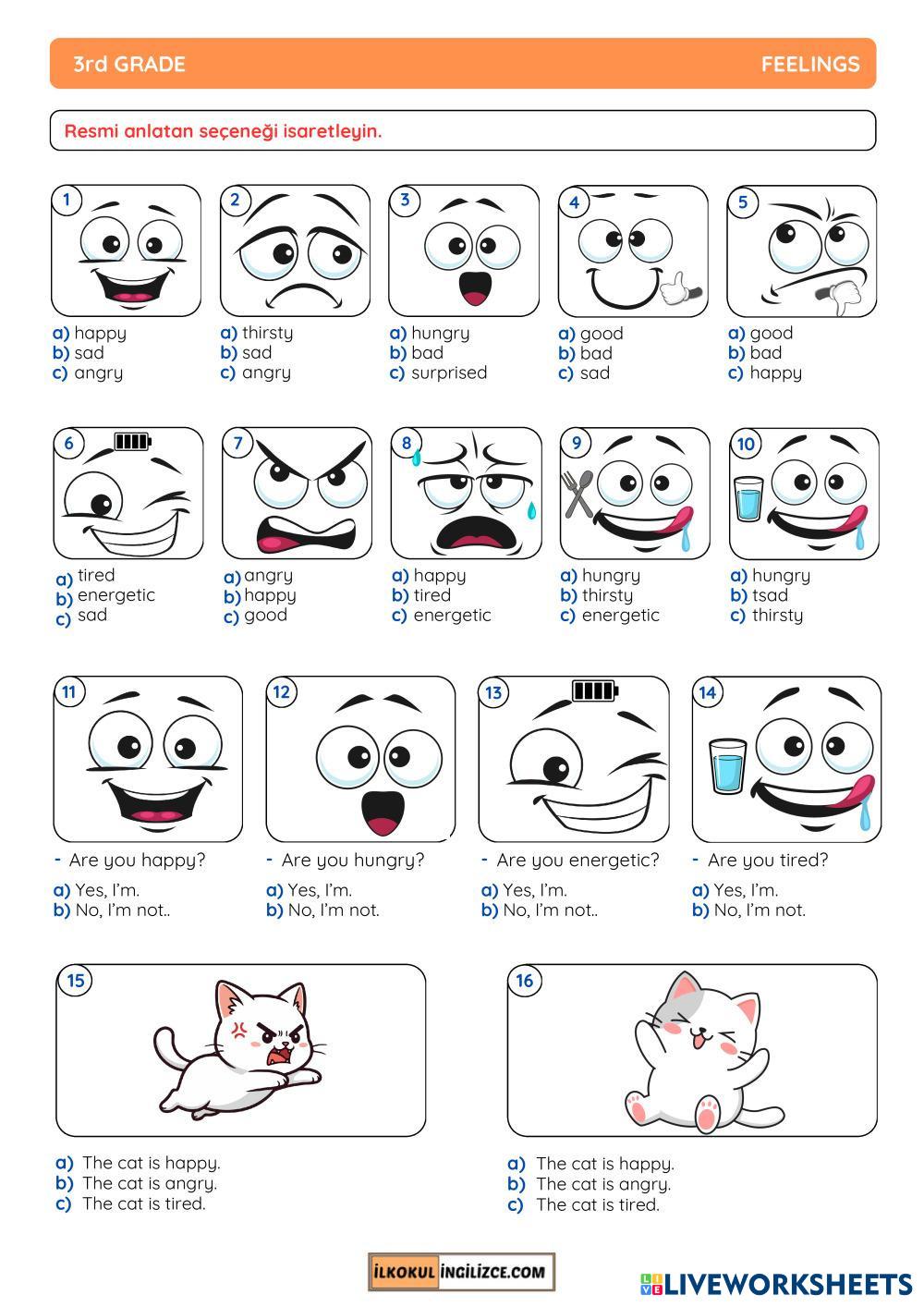 3rd GRADE FEELINGS

Resmi anlatan seçeneği isaretleyin.

1
a) happy
b) sad
c) angry

2
a) thirsty
b) sad
c) angry

3
a) hungry
b) bad
c) surprised

4
a) good
b) bad
c) sad

5
a) good
b) bad
c) happy

6
a) tired
b) energetic
c) sad

7
a) angry
b) happy
c) good

8
a) happy
b) tired
c) energetic

9
a) hungry
b) thirsty
c) energetic

10
a) hungry
b) tsad
c) thirsty

11
- Are you happy?
a) Yes, I'm.
b) No, I'm not..

12
- Are you hungry?
a) Yes, I'm.
b) No, I'm not.

13
- Are you energetic?
a) Yes, I'm.
b) No, I'm not..

14
- Are you tired?
a) Yes, I'm.
b) No, I'm not.

15
a) The cat is happy.
b) The cat is angry.
c) The cat is tired.

16
a) The cat is happy.
b) The cat is angry.
c) The cat is tired.

İLKOKUL İNGİLİZCE.COM

LIVEWORKSHEETS