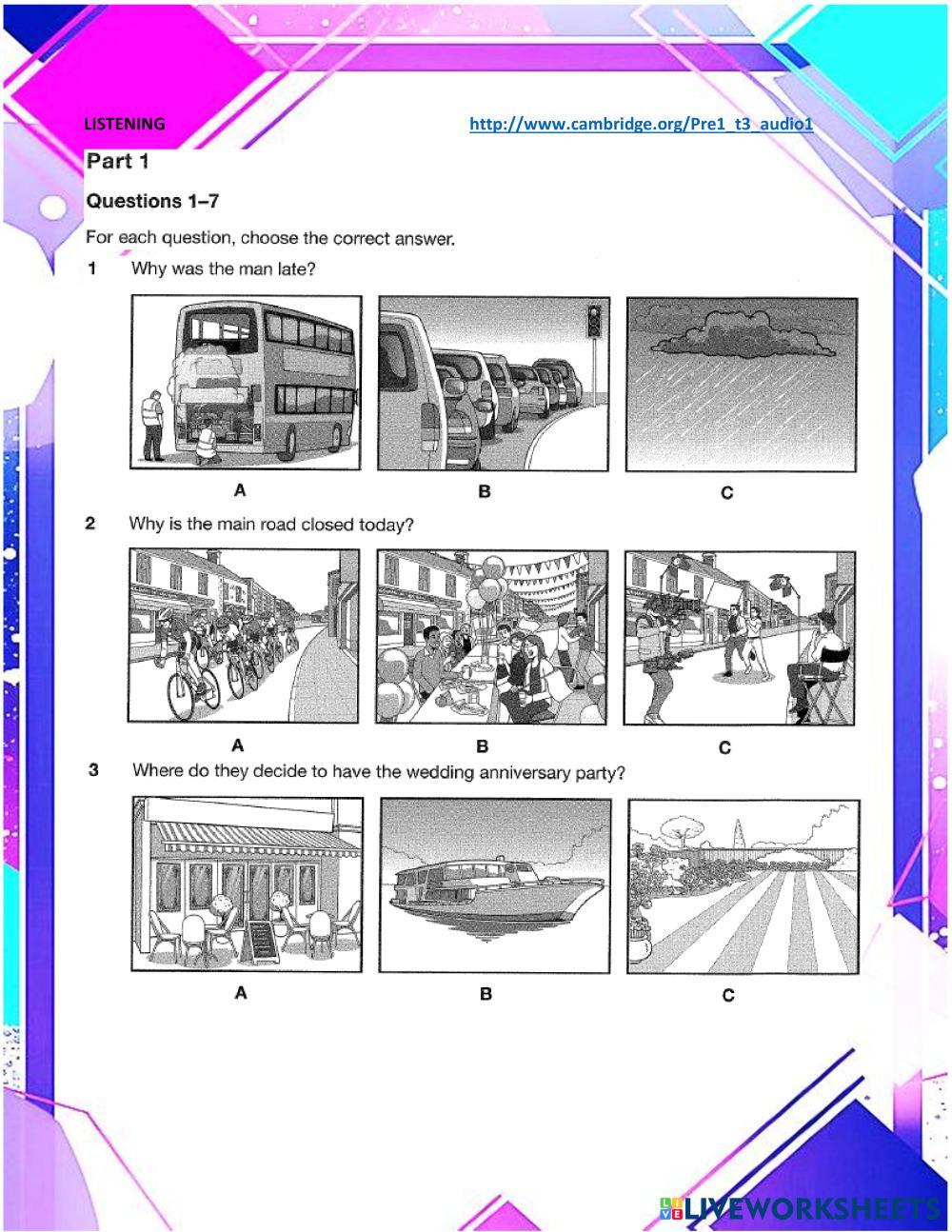 LISTENING http://www.cambridge.org/Pre1_t3_audio1

Part 1

Questions 1–7

For each question, choose the correct answer.

1 Why was the man late?

A B C

2 Why is the main road closed today?

A B C

3 Where do they decide to have the wedding anniversary party?

A B C

LIVEWORKSHEETS