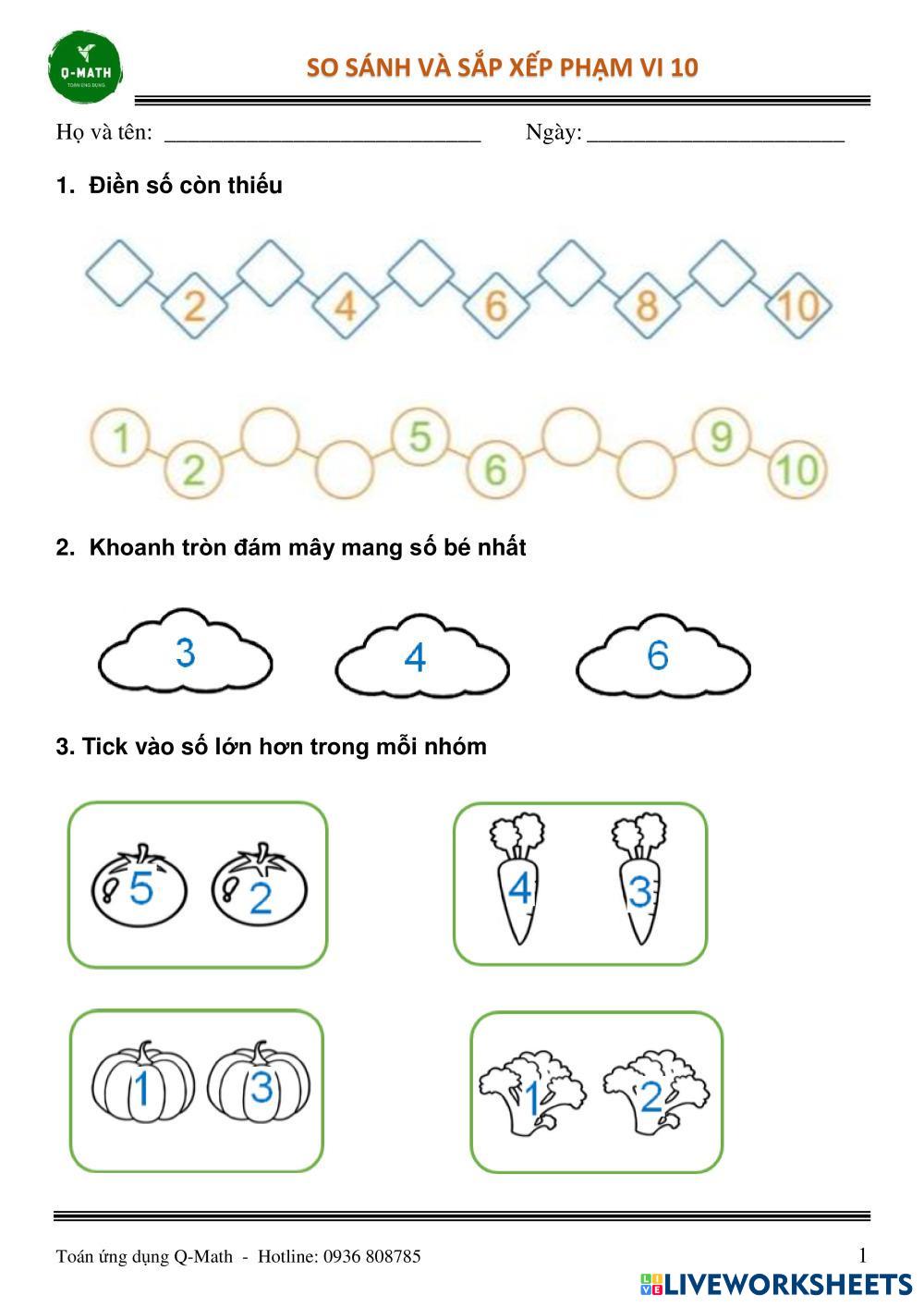 Q-MATH
TOÁN ỨNG DỤNG

SO SÁNH VÀ SẮP XẾP PHẠM VI 10

Họ và tên: ______________________________ Ngày: ________________________

1. Điền số còn thiếu

2 4 6 8 10

1 2 5 6 9 10

2. Khoanh tròn đám mây mang số bé nhất

3 4 6

3. Tick vào số lớn hơn trong mỗi nhóm

5 2

4 3

1 3

1 2

Toán ứng dụng Q-Math - Hotline: 0936 808785

1

LIVEWORKSHEETS