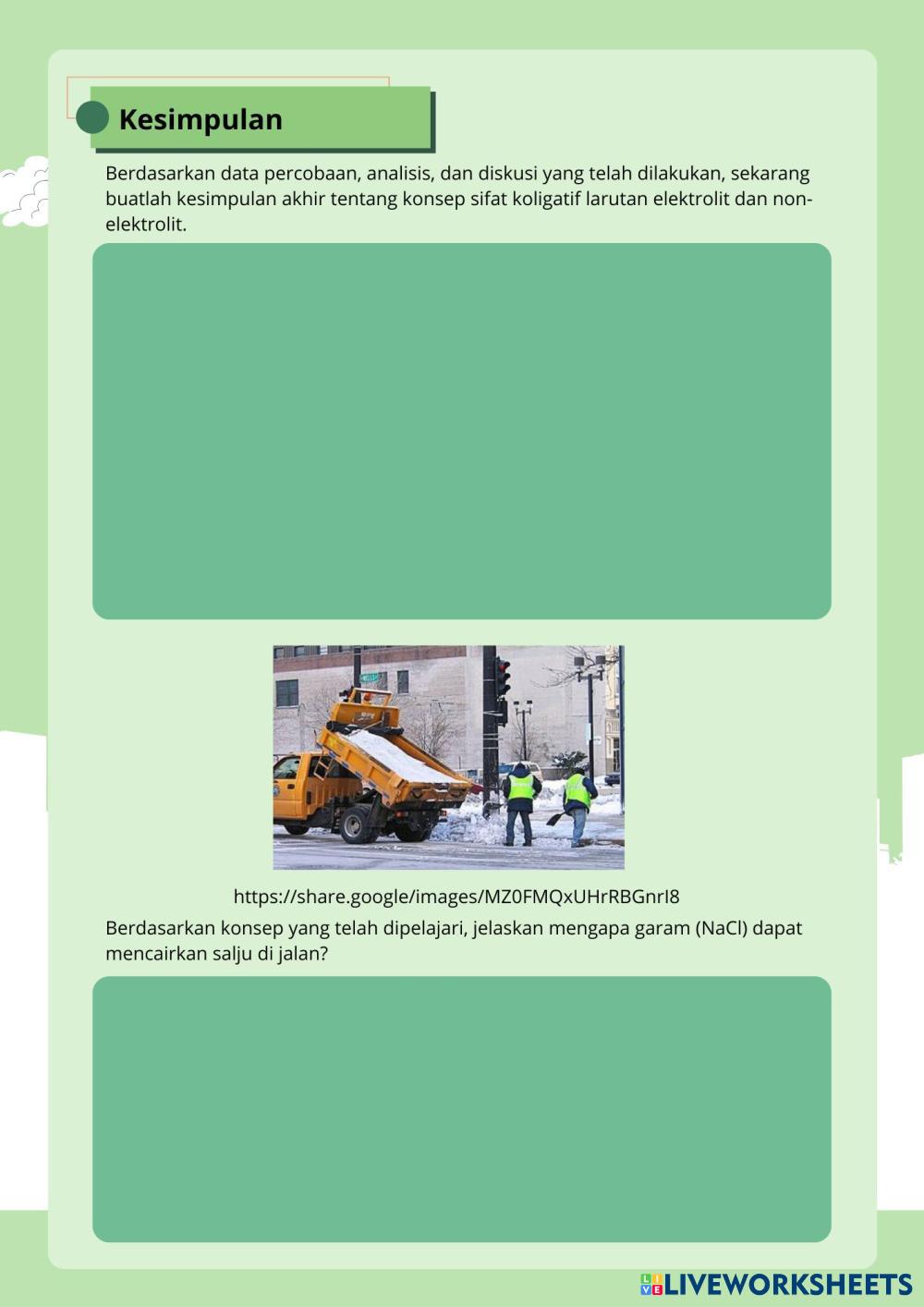 Kesimpulan

Berdasarkan data percobaan, analisis, dan diskusi yang telah dilakukan, sekarang buatlah kesimpulan akhir tentang konsep sifat koligatif larutan elektrolit dan non-elektrolit.

https://share.google/images/MZ0FMQxUHrRBGnrI8

Berdasarkan konsep yang telah dipelajari, jelaskan mengapa garam (NaCl) dapat mencairkan salju di jalan?

LIVEWORKSHEETS