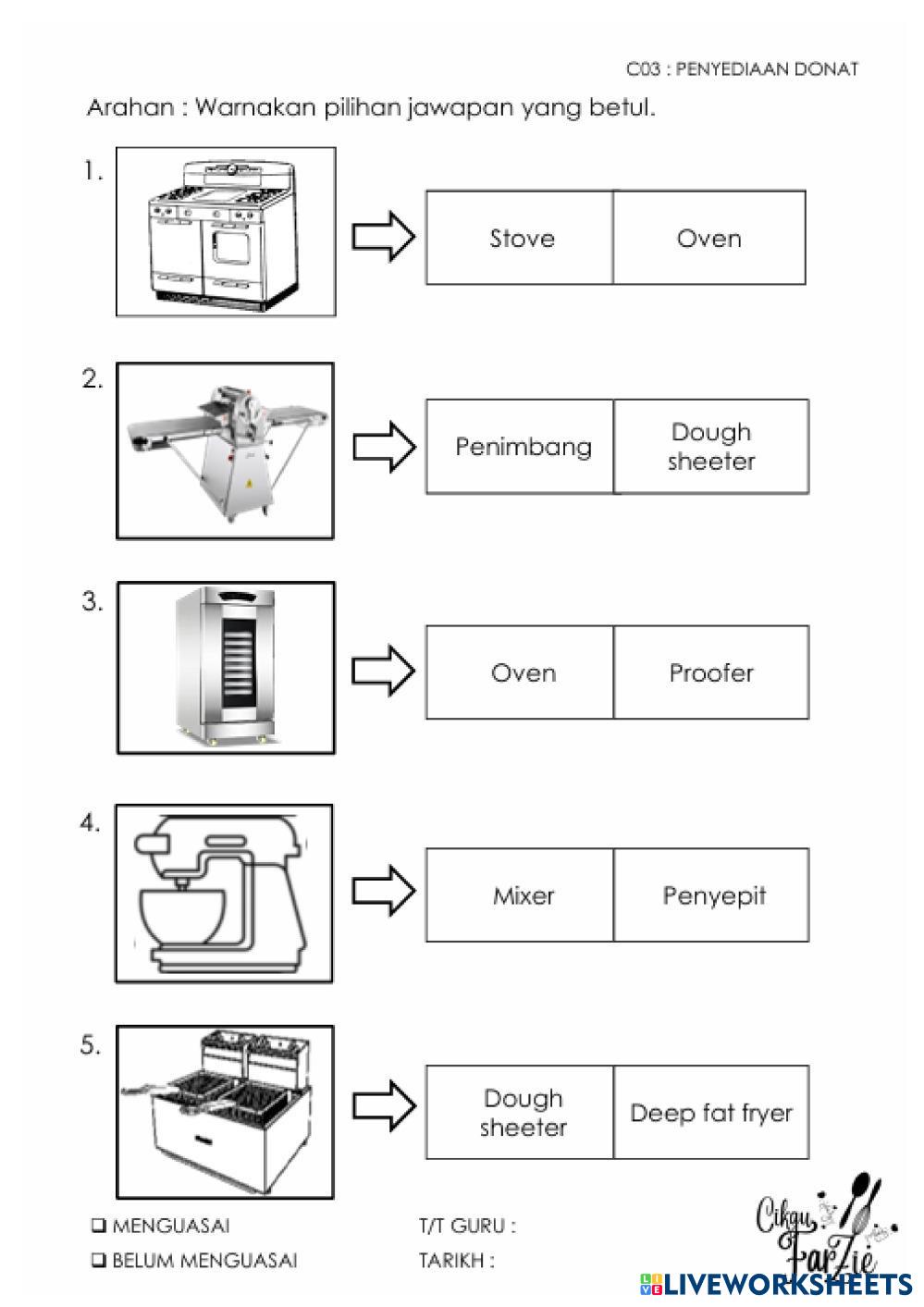 C03 : PENYEDIAAN DONAT

Arahan : Warnakan pilihan jawapan yang betul.

1.

| Stove | Oven |
|---|---|

2.

| Penimbang | Dough sheeter |
|---|---|

3.

| Oven | Proofer |
|---|---|

4.

| Mixer | Penyepit |
|---|---|

5.

| Dough sheeter | Deep fat fryer |
|---|---|

❑ MENGUASAI
❑ BELUM MENGUASAI

T/T GURU :
TARIKH :

Cikgu FarZie

LIVEWORKSHEETS