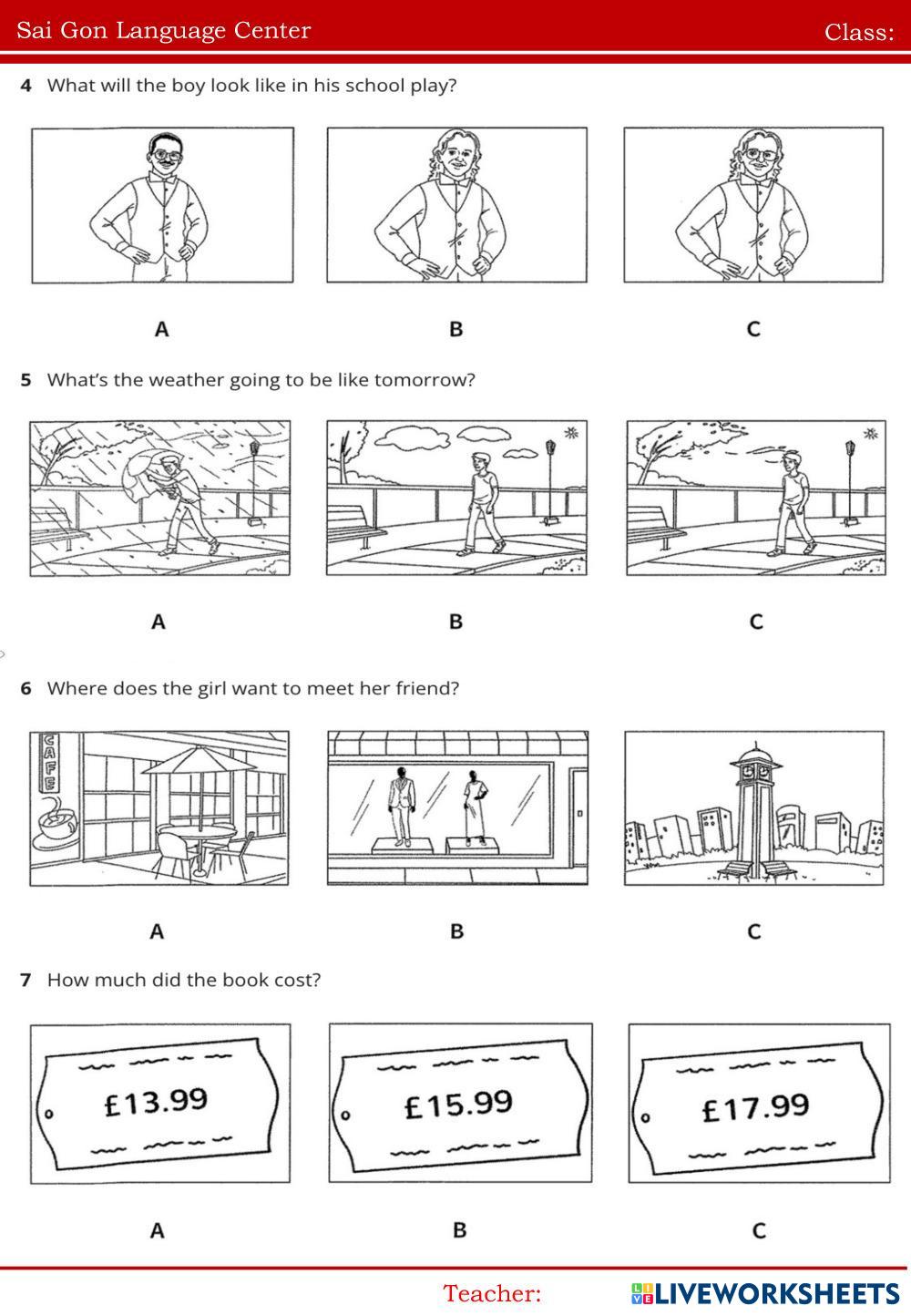 Sai Gon Language Center Class:

4 What will the boy look like in his school play?

A B C

5 What's the weather going to be like tomorrow?

A B C

6 Where does the girl want to meet her friend?

CAFE

A B C

7 How much did the book cost?

£13.99 £15.99 £17.99

A B C

Teacher: LIVEWORKSHEETS