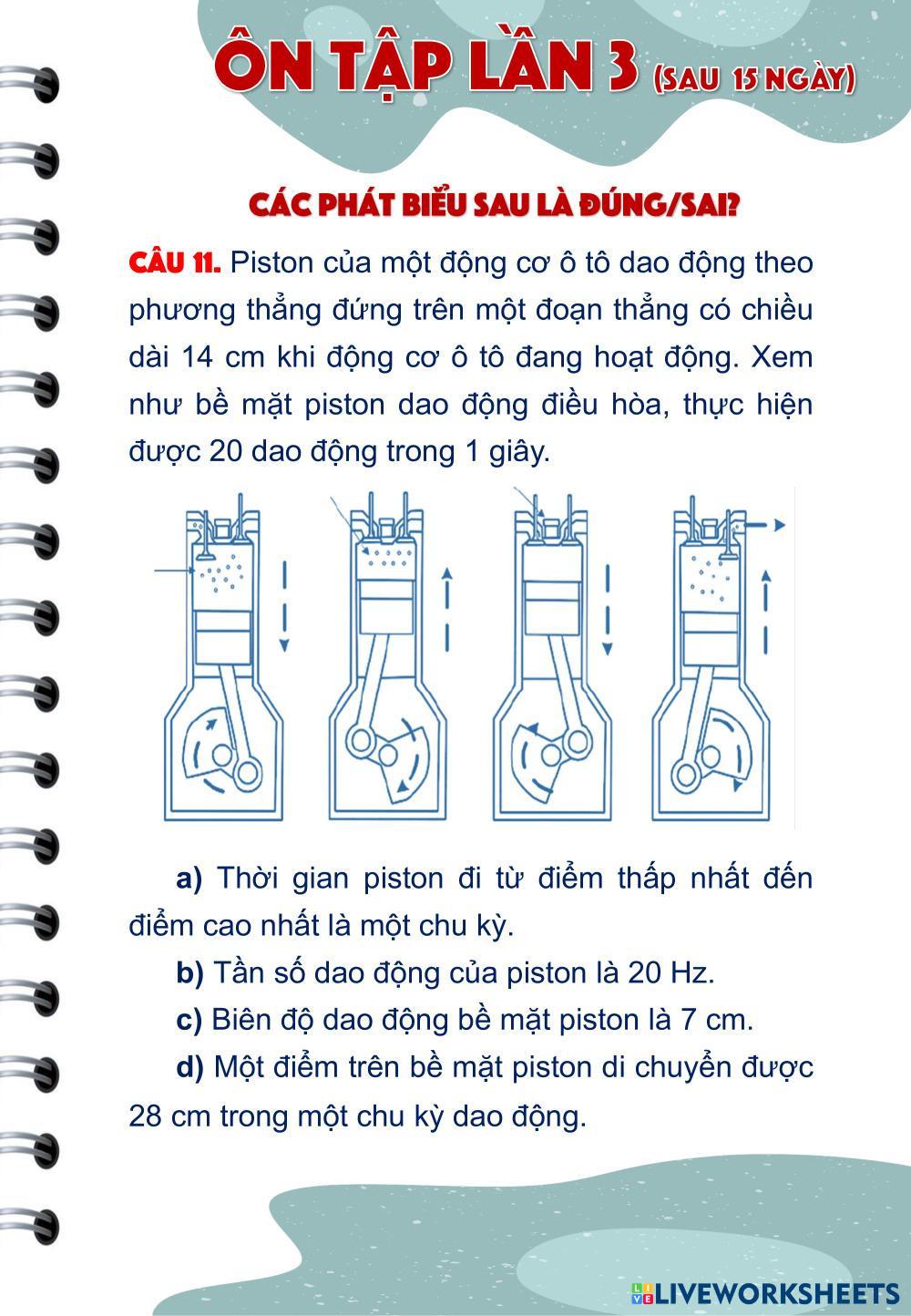 ÔN TẬP LẦN 3 (SAU 15 NGÀY)

CÁC PHÁT BIỂU SAU LÀ ĐÚNG/SAI?

CÂU 11. Piston của một động cơ ô tô dao động theo phương thẳng đứng trên một đoạn thẳng có chiều dài 14 cm khi động cơ ô tô đang hoạt động. Xem như bề mặt piston dao động điều hòa, thực hiện được 20 dao động trong 1 giây.

a) Thời gian piston đi từ điểm thấp nhất đến điểm cao nhất là một chu kỳ.

b) Tần số dao động của piston là 20 Hz.

c) Biên độ dao động bề mặt piston là 7 cm.

d) Một điểm trên bề mặt piston di chuyển được 28 cm trong một chu kỳ dao động.

LIVEWORKSHEETS