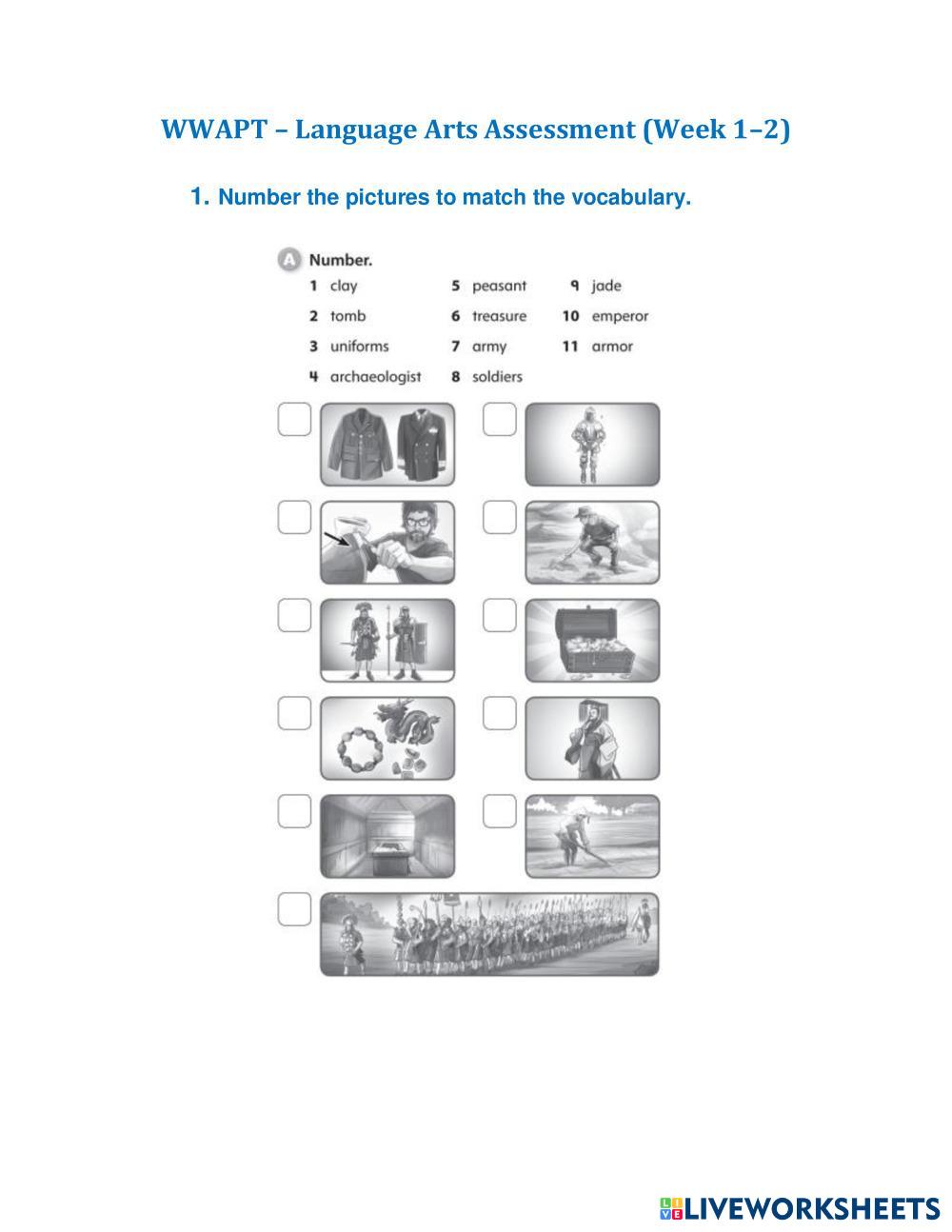 WWAPT – Language Arts Assessment (Week 1–2)

1. Number the pictures to match the vocabulary.

A Number.

1 clay
2 tomb
3 uniforms
4 archaeologist
5 peasant
6 treasure
7 army
8 soldiers
9 jade
10 emperor
11 armor

LIVEWORKSHEETS