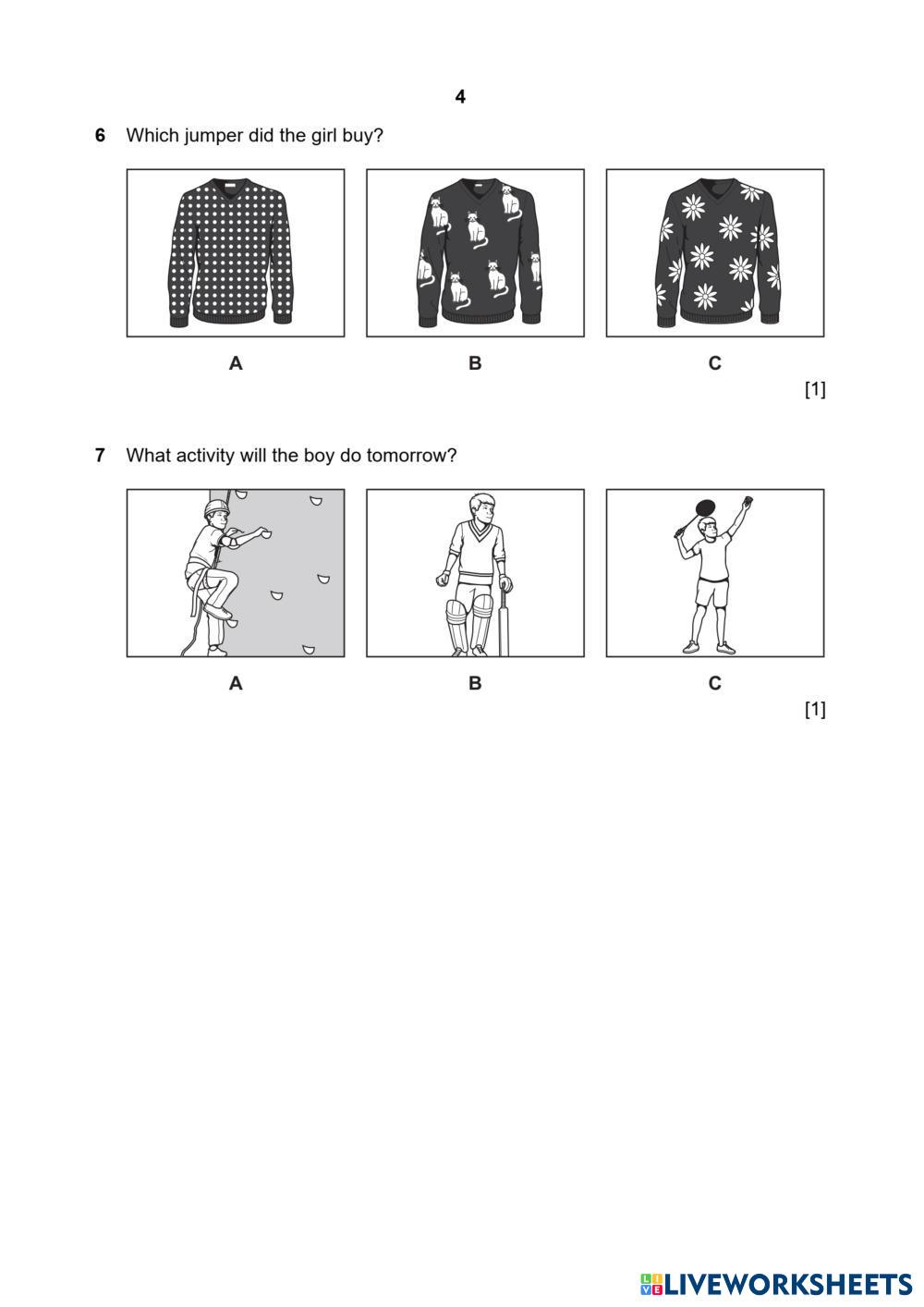 4

6 Which jumper did the girl buy?

A

B

C

[1]

7 What activity will the boy do tomorrow?

A

B

C

[1]

LIVEWORKSHEETS