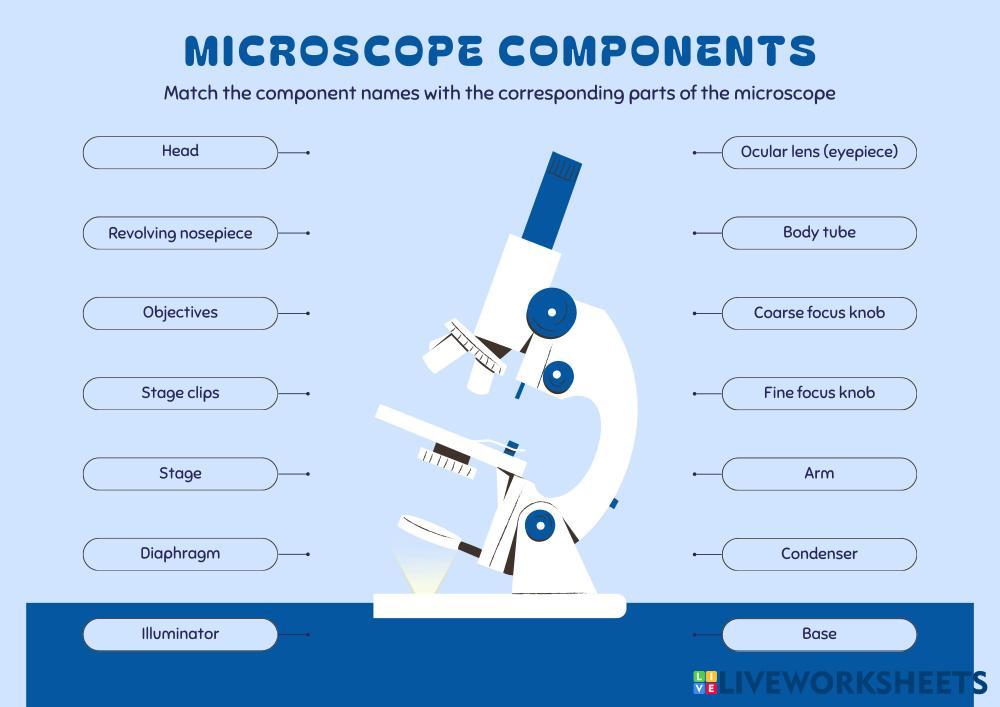 MICROSCOPE COMPONENTS

Match the component names with the corresponding parts of the microscope

Head

Revolving nosepiece

Objectives

Stage clips

Stage

Diaphragm

Illuminator

Ocular lens (eyepiece)

Body tube

Coarse focus knob

Fine focus knob

Arm

Condenser

Base

LIVEWORKSHEETS