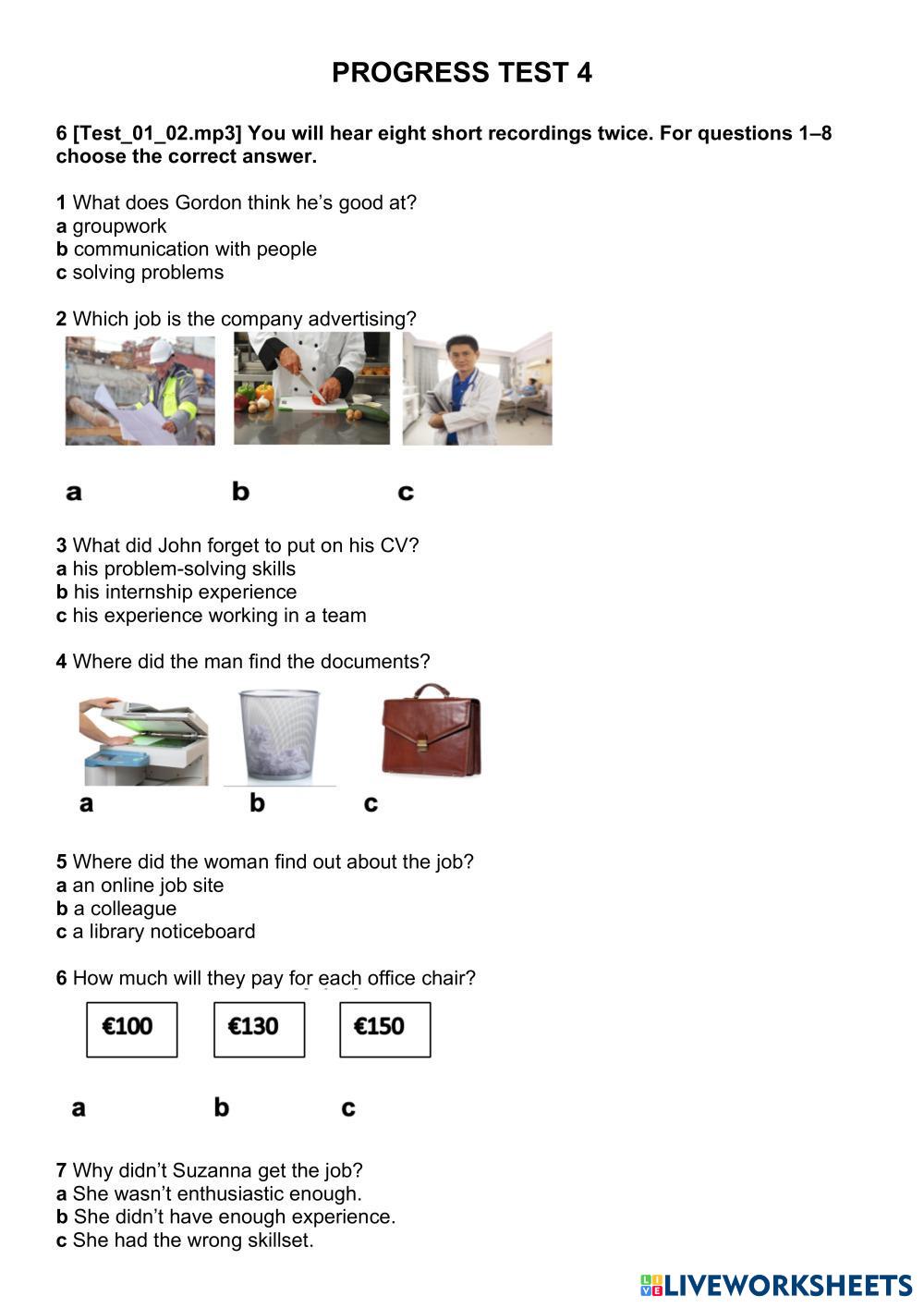 PROGRESS TEST 4

6 [Test_01_02.mp3] You will hear eight short recordings twice. For questions 1–8 choose the correct answer.

1 What does Gordon think he's good at?
a groupwork
b communication with people
c solving problems

2 Which job is the company advertising?

a b c

3 What did John forget to put on his CV?
a his problem-solving skills
b his internship experience
c his experience working in a team

4 Where did the man find the documents?

a b c

5 Where did the woman find out about the job?
a an online job site
b a colleague
c a library noticeboard

6 How much will they pay for each office chair?

€100 €130 €150

a b c

7 Why didn't Suzanna get the job?
a She wasn't enthusiastic enough.
b She didn't have enough experience.
c She had the wrong skillset.

LIVEWORKSHEETS